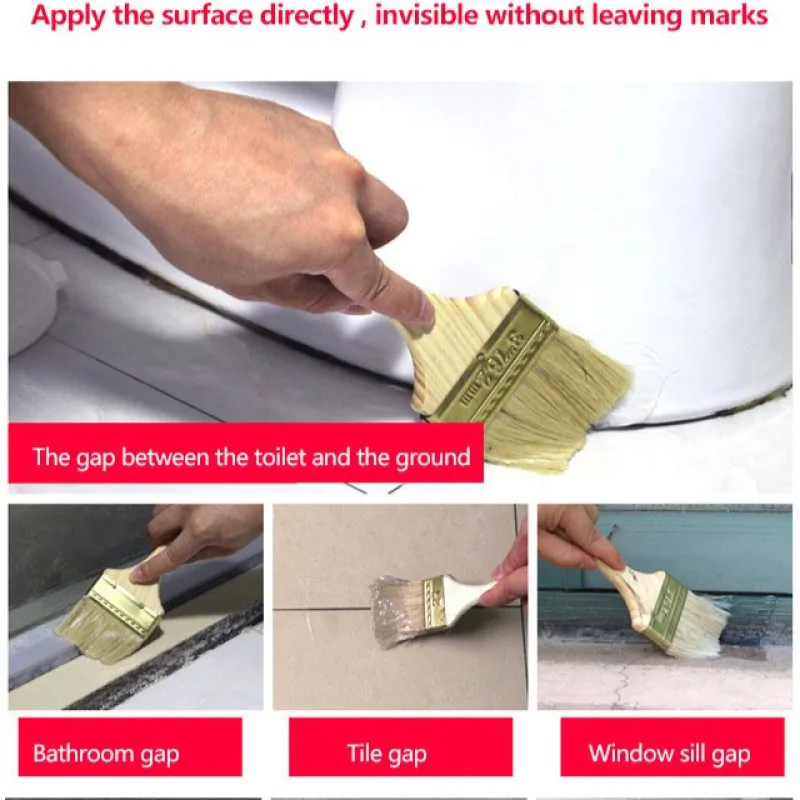 Apply the surface directly , invisible without leaving marks

The gap between the toilet and the ground

Bathroom gap

Tile gap

Window sill gap