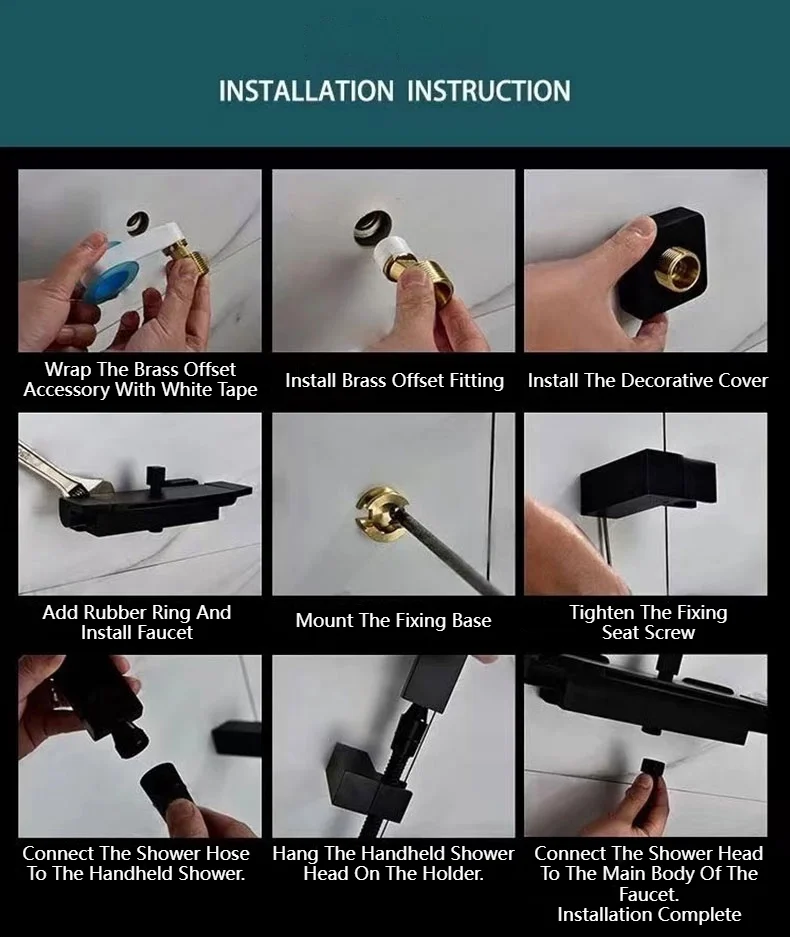 INSTALLATION INSTRUCTION

Wrap The Brass Offset Accessory With White Tape

Install Brass Offset Fitting

Install The Decorative Cover

Add Rubber Ring And Install Faucet

Mount The Fixing Base

Tighten The Fixing Seat Screw

Connect The Shower Hose To The Handheld Shower.

Hang The Handheld Shower Head On The Holder.

Connect The Shower Head To The Main Body Of The Faucet.
Installation Complete