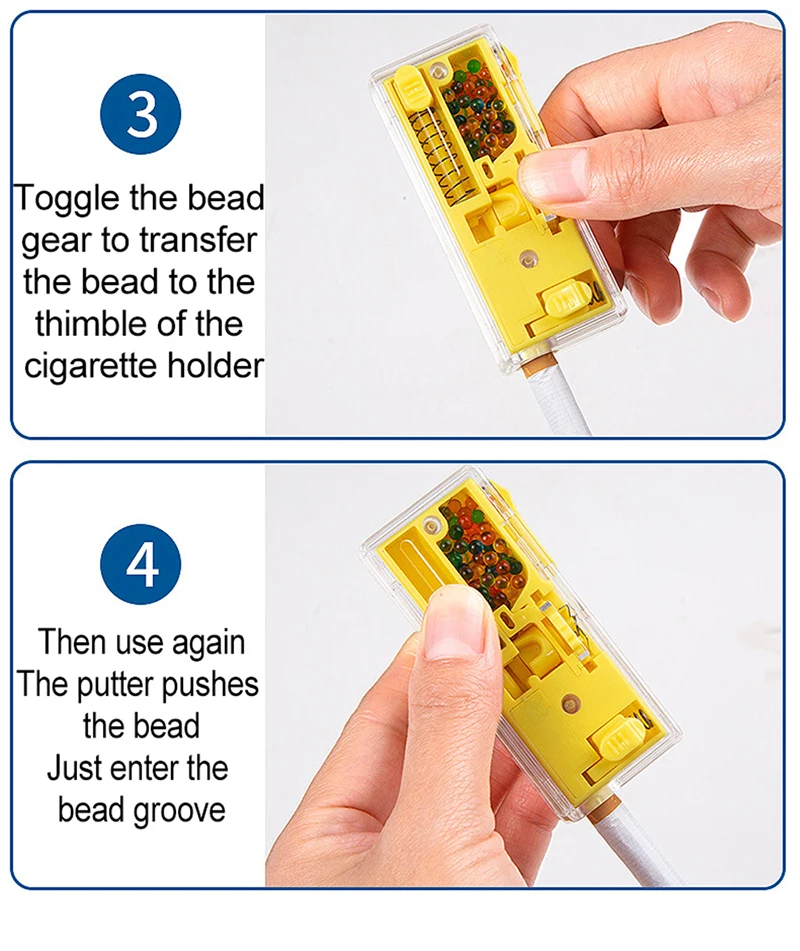 3

Toggle the bead gear to transfer the bead to the thimble of the cigarette holder

4

Then use again
The putter pushes the bead
Just enter the bead groove