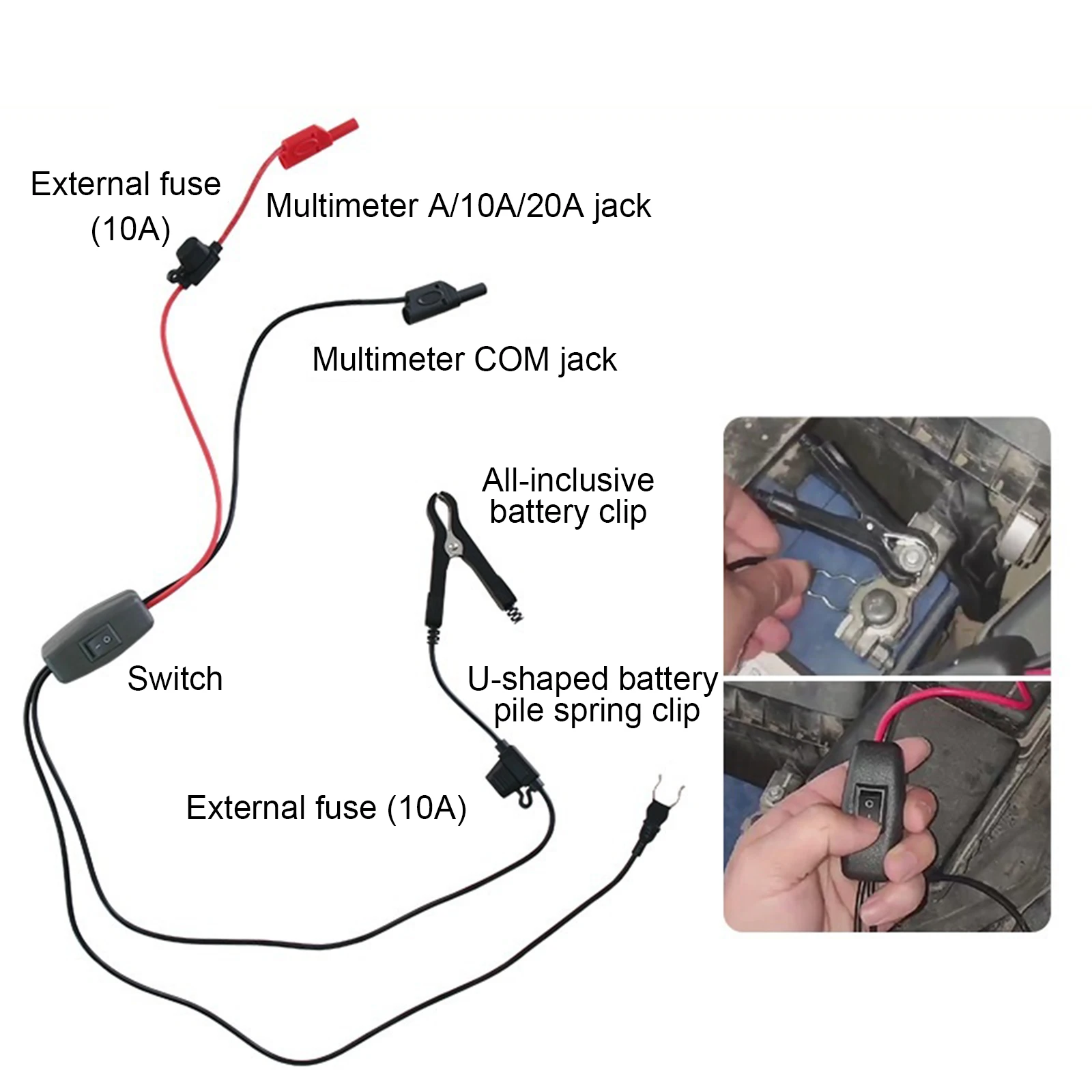 External fuse (10A)

Multimeter A/10A/20A jack

Multimeter COM jack

All-inclusive battery clip

Switch

U-shaped battery pile spring clip

External fuse (10A)