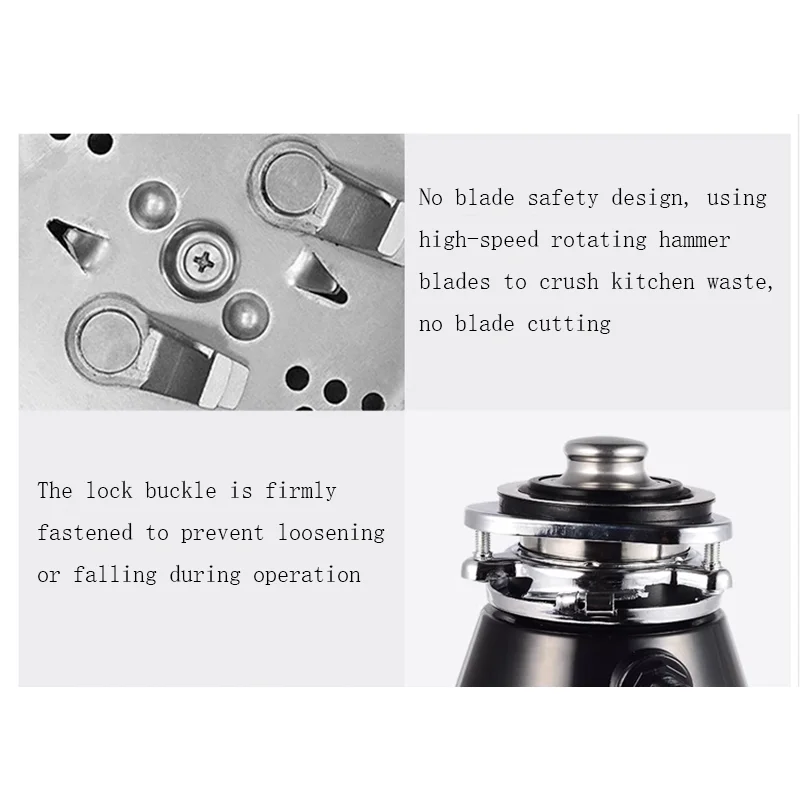 No blade safety design, using high-speed rotating hammer blades to crush kitchen waste, no blade cutting

The lock buckle is firmly fastened to prevent loosening or falling during operation