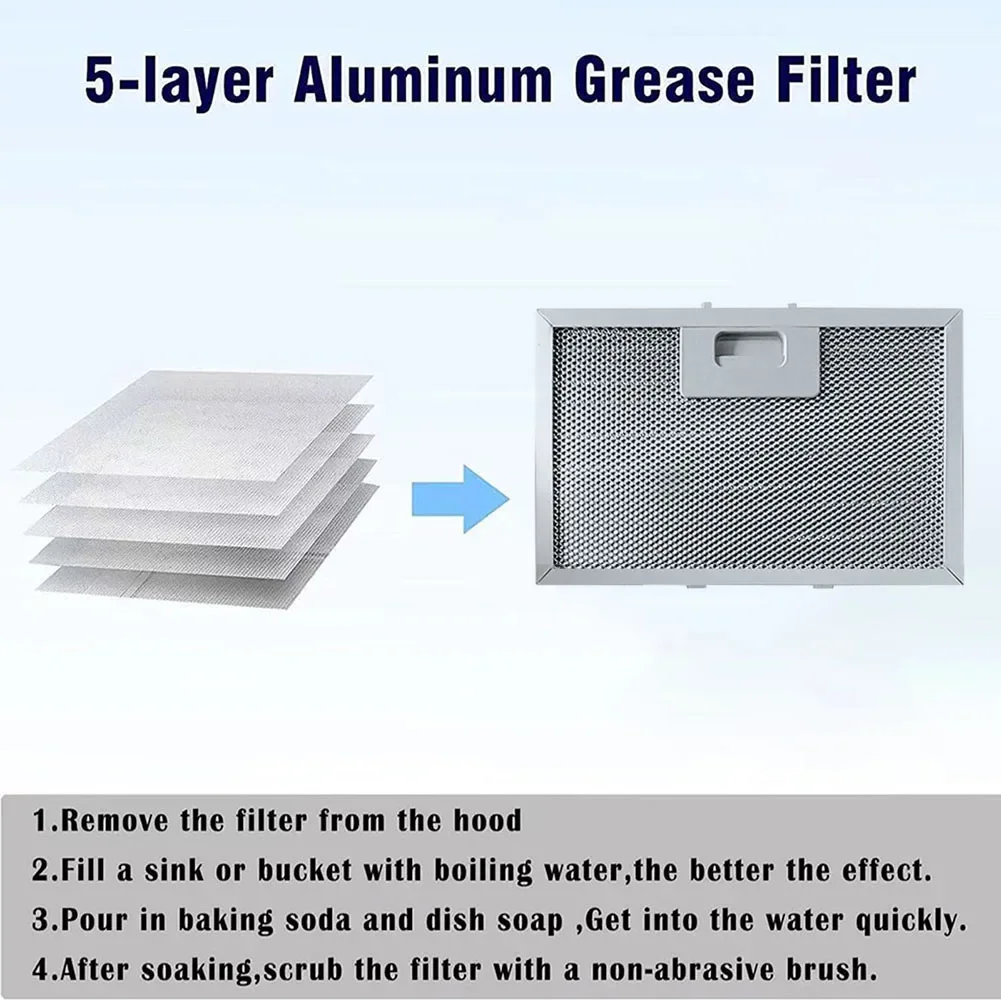 5-layer Aluminum Grease Filter

1.Remove the filter from the hood
2.Fill a sink or bucket with boiling water,the better the effect.
3.Pour in baking soda and dish soap ,Get into the water quickly.
4.After soaking,scrub the filter with a non-abrasive brush.