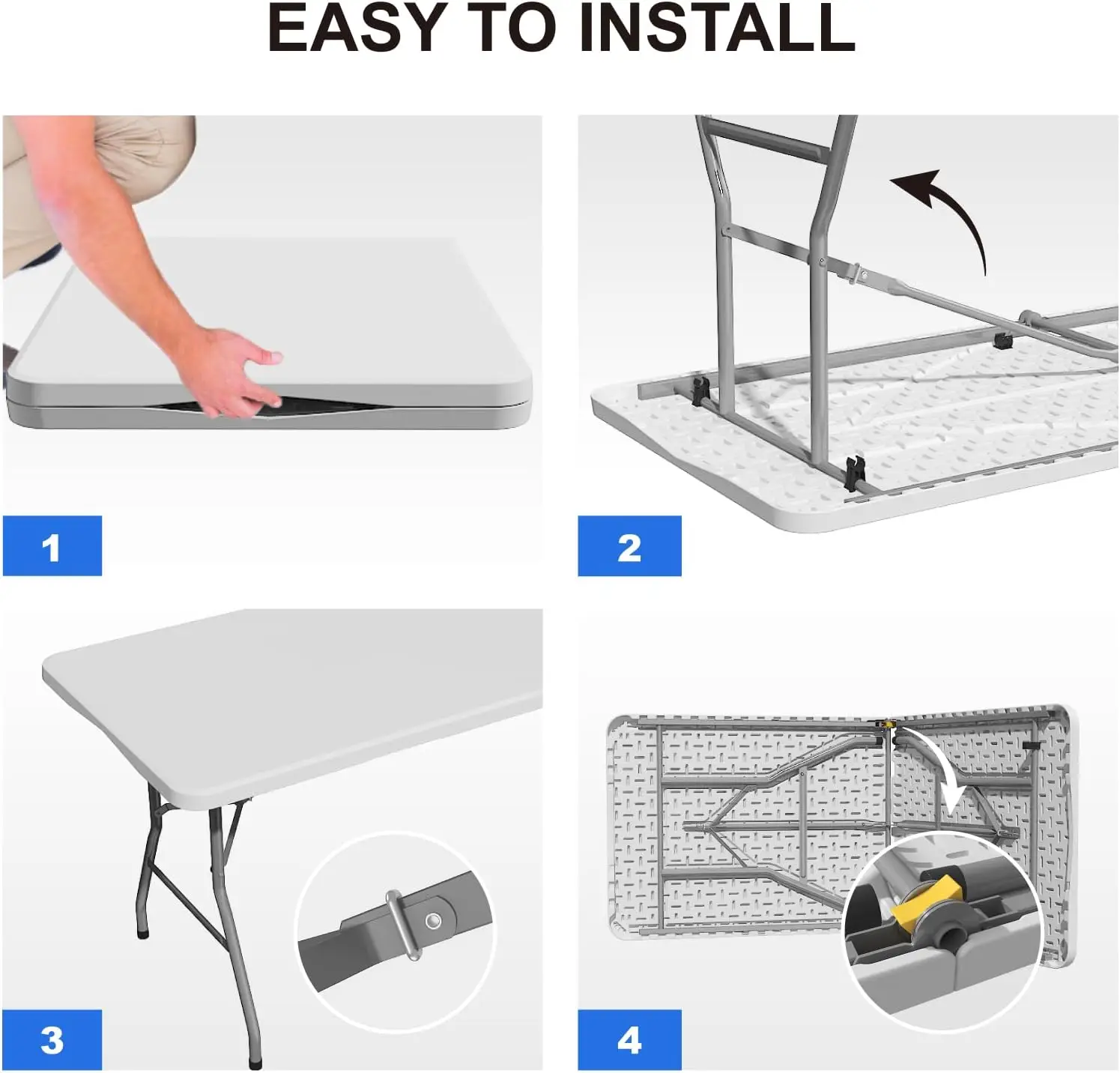 EASY TO INSTALL

1

2

3

4