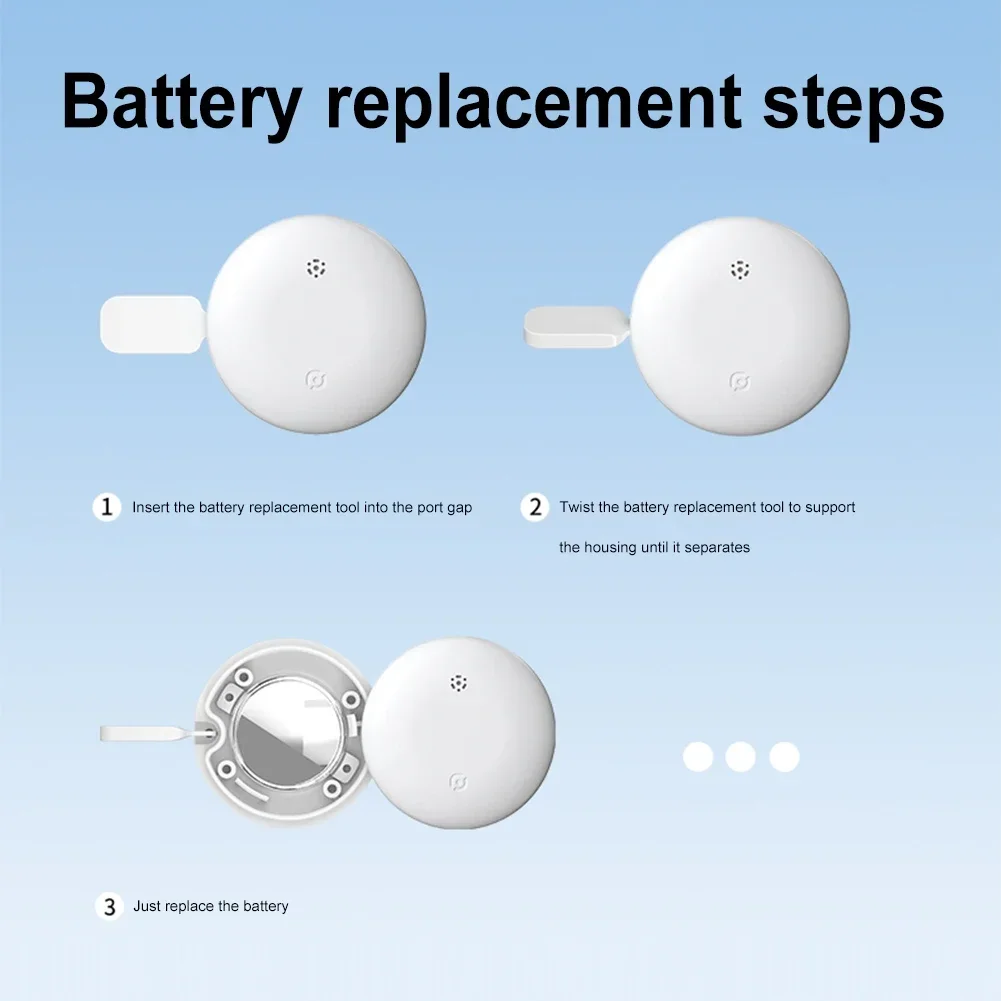 Battery replacement steps

1 Insert the battery replacement tool into the port gap

2 Twist the battery replacement tool to support the housing until it separates

3 Just replace the battery