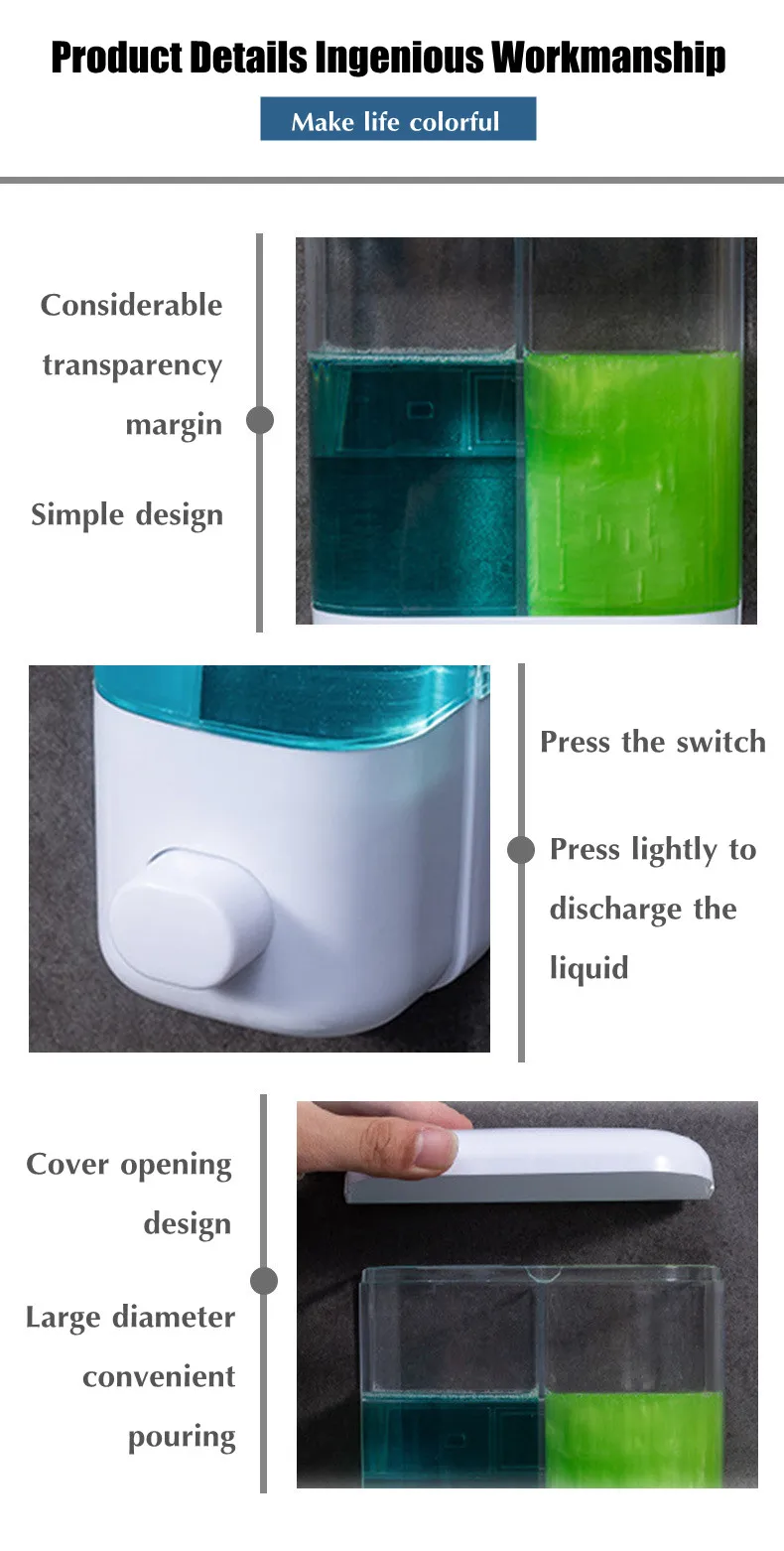 Product Details Ingenious Workmanship

Make life colorful

Considerable transparency margin

Simple design

Press the switch

Press lightly to discharge the liquid

Cover opening design

Large diameter convenient pouring