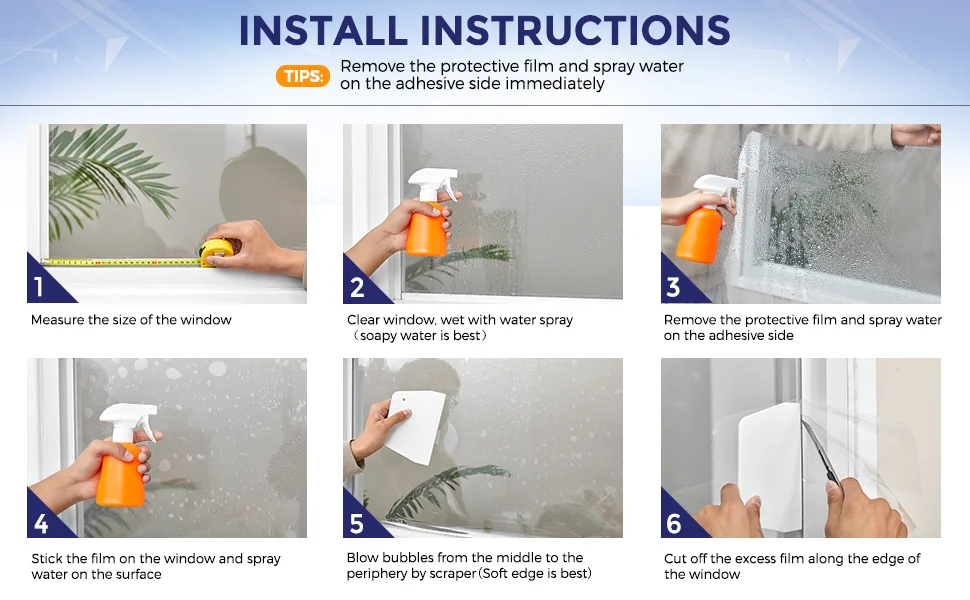 INSTALL INSTRUCTIONS

TIPS: Remove the protective film and spray water on the adhesive side immediately

1

Measure the size of the window

2

Clear window, wet with water spray （soapy water is best）

3

Remove the protective film and spray water on the adhesive side

4

Stick the film on the window and spray water on the surface

5

Blow bubbles from the middle to the periphery by scraper(Soft edge is best)

6

Cut off the excess film along the edge of the window