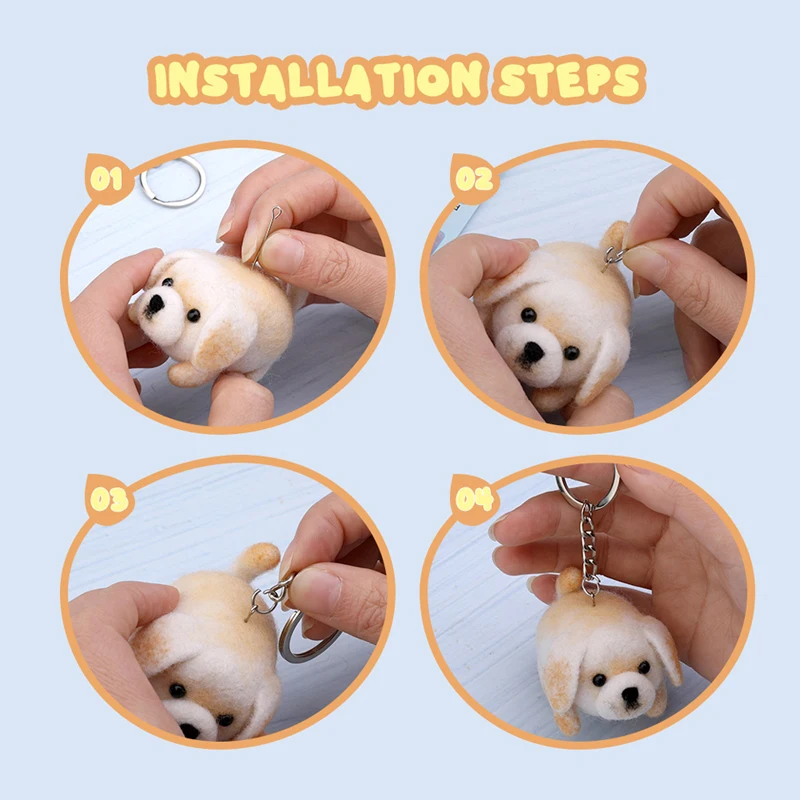 INSTALLATION STEPS

01

02

03

04