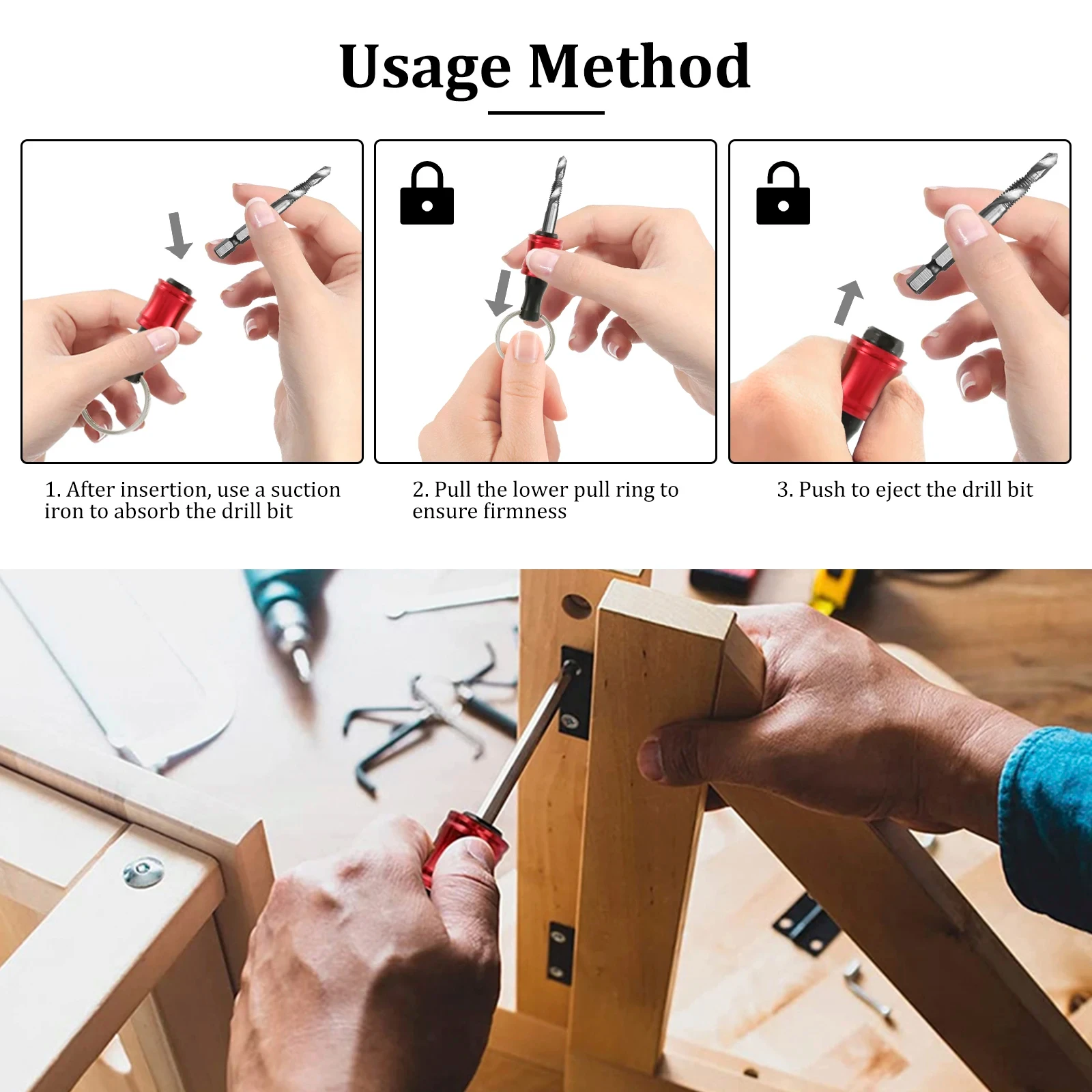 Usage Method

1. After insertion, use a suction iron to absorb the drill bit

2. Pull the lower pull ring to ensure firmness

3. Push to eject the drill bit