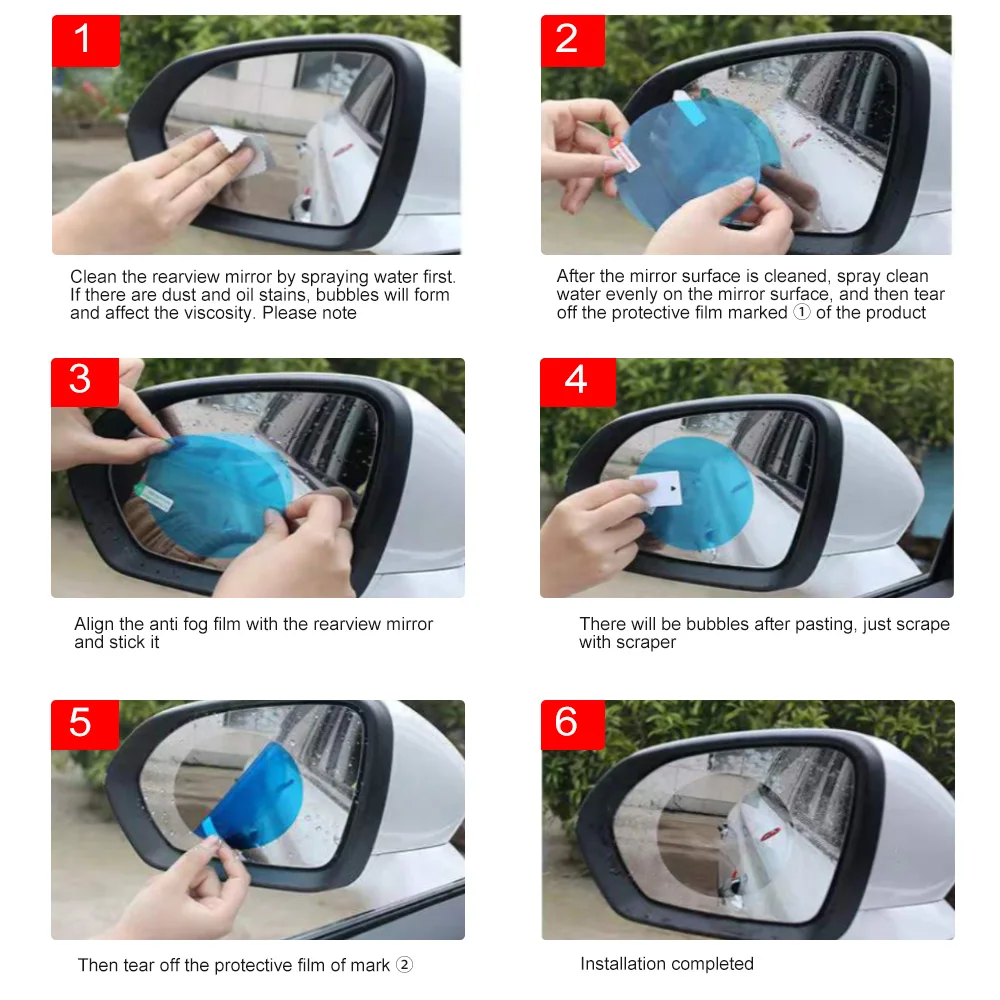 1

Clean the rearview mirror by spraying water first. If there are dust and oil stains, bubbles will form and affect the viscosity. Please note

2

After the mirror surface is cleaned, spray clean water evenly on the mirror surface, and then tear off the protective film marked ① of the product

3

Align the anti fog film with the rearview mirror and stick it

4

There will be bubbles after pasting, just scrape with scraper

5

Then tear off the protective film of mark ②

6

Installation completed