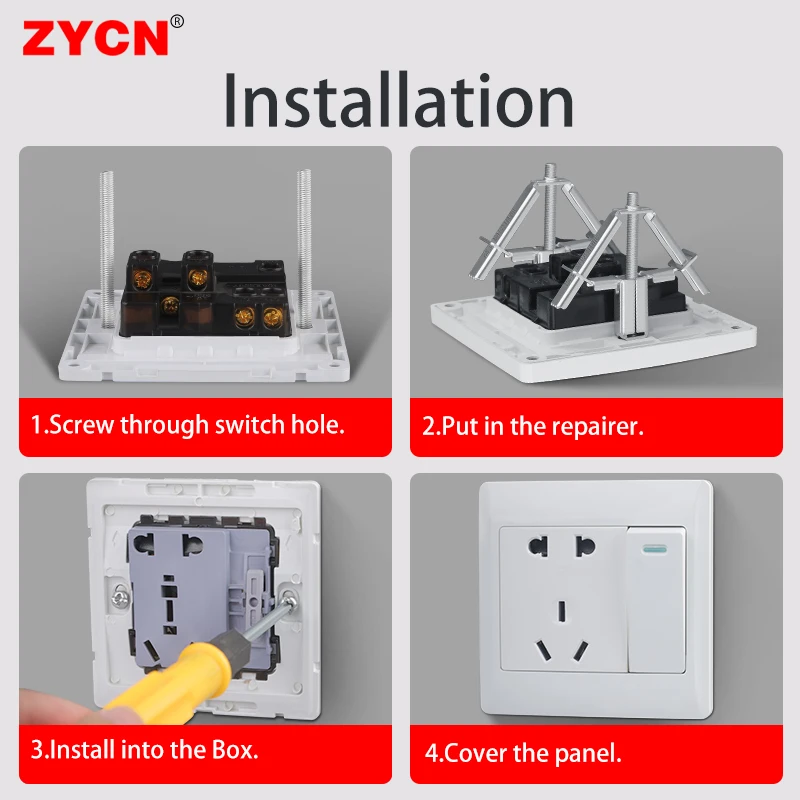 ZYCN®

Installation

1.Screw through switch hole.

2.Put in the repairer.

3.Install into the Box.

4.Cover the panel.