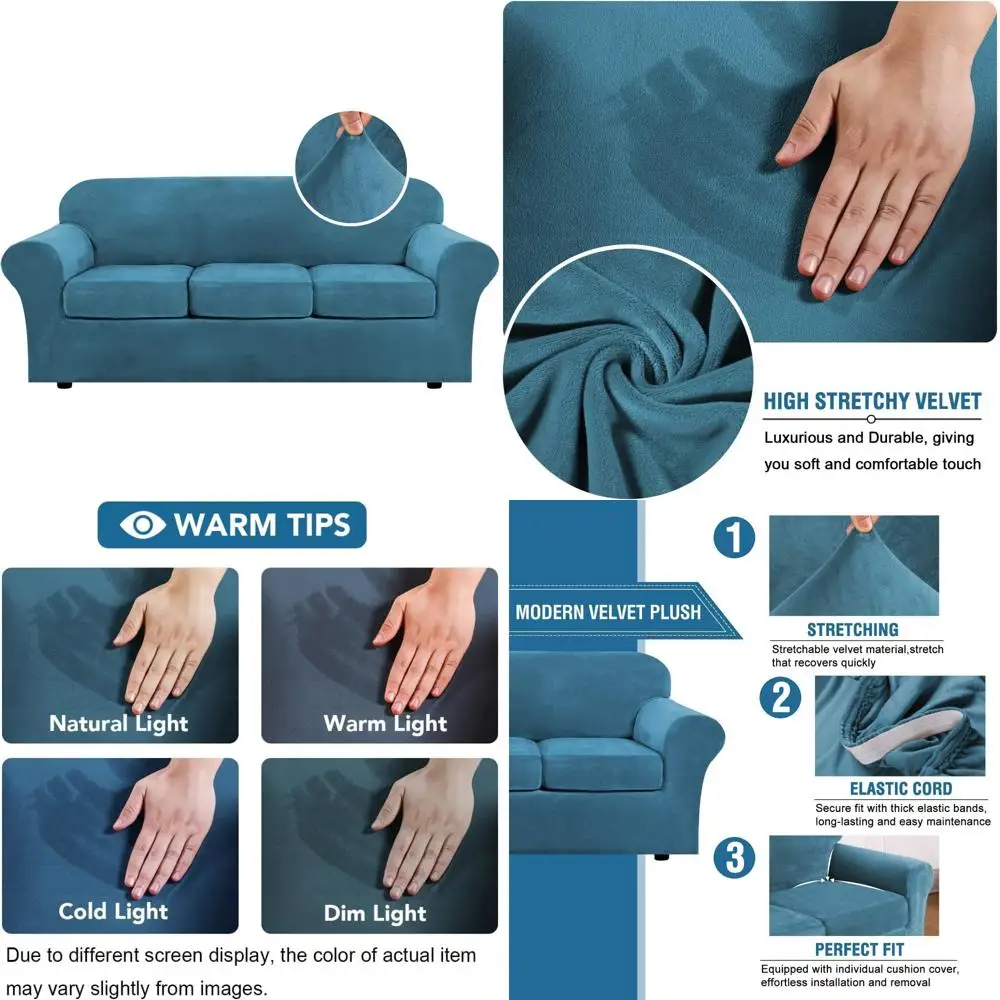 HIGH STRETCHY VELVET

Luxurious and Durable, giving you soft and comfortable touch

WARM TIPS

Natural Light

Warm Light

Cold Light

Dim Light

Due to different screen display, the color of actual item may vary slightly from images.

MODERN VELVET PLUSH

1

STRETCHING

Stretchable velvet material,stretch that recovers quickly

2

ELASTIC CORD

Secure fit with thick elastic bands, long-lasting and easy maintenance

3

PERFECT FIT

Equipped with individual cushion cover, effortless installation and removal