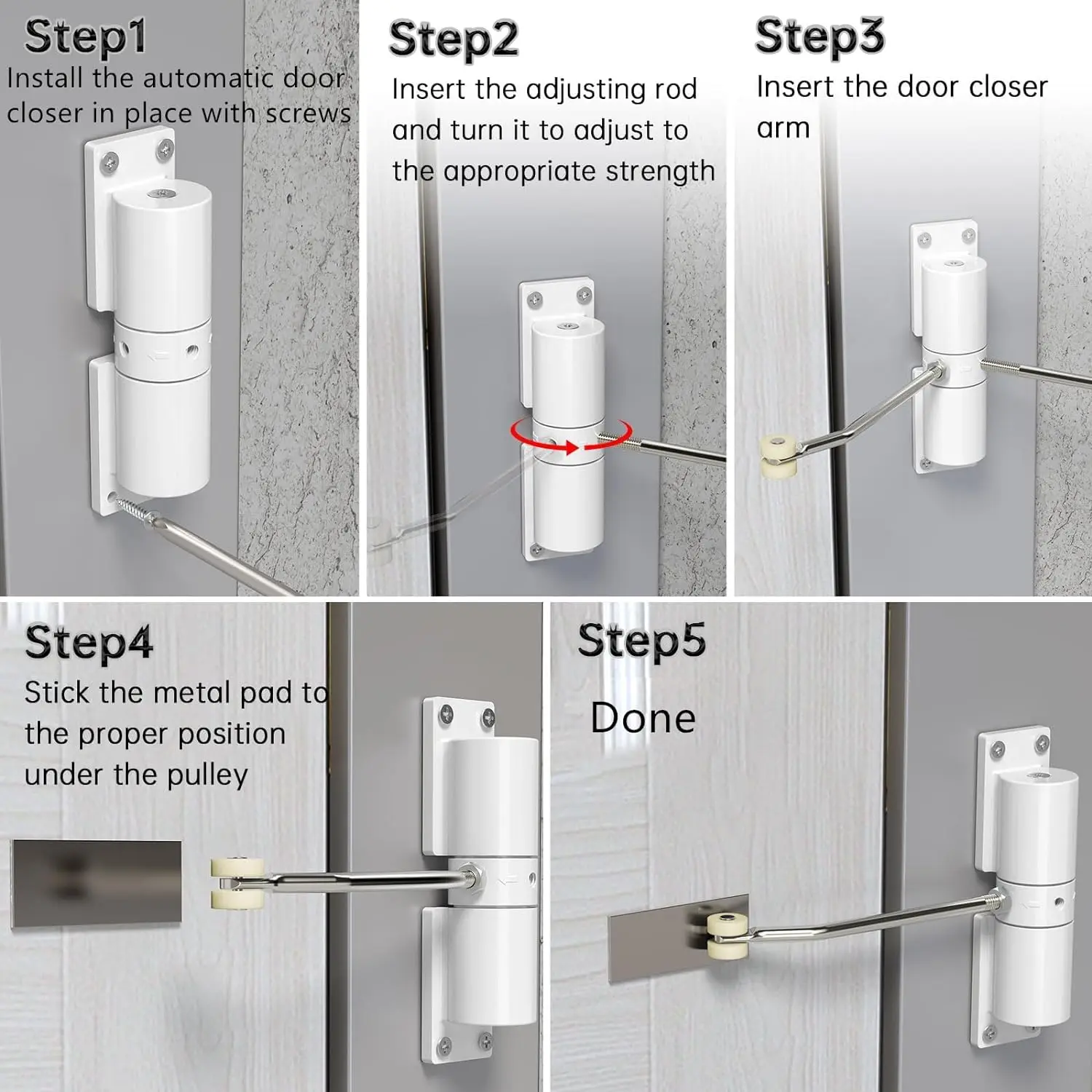 Step1
Install the automatic door closer in place with screws

Step2
Insert the adjusting rod and turn it to adjust to the appropriate strength

Step3
Insert the door closer arm

Step4
Stick the metal pad to the proper position under the pulley

Step5
Done