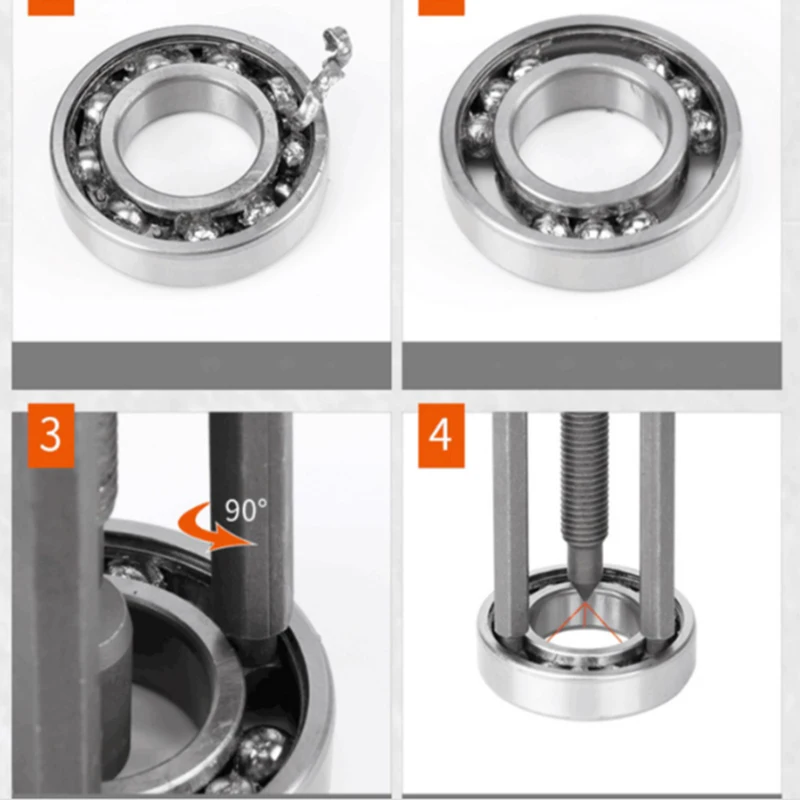 3

90°

4