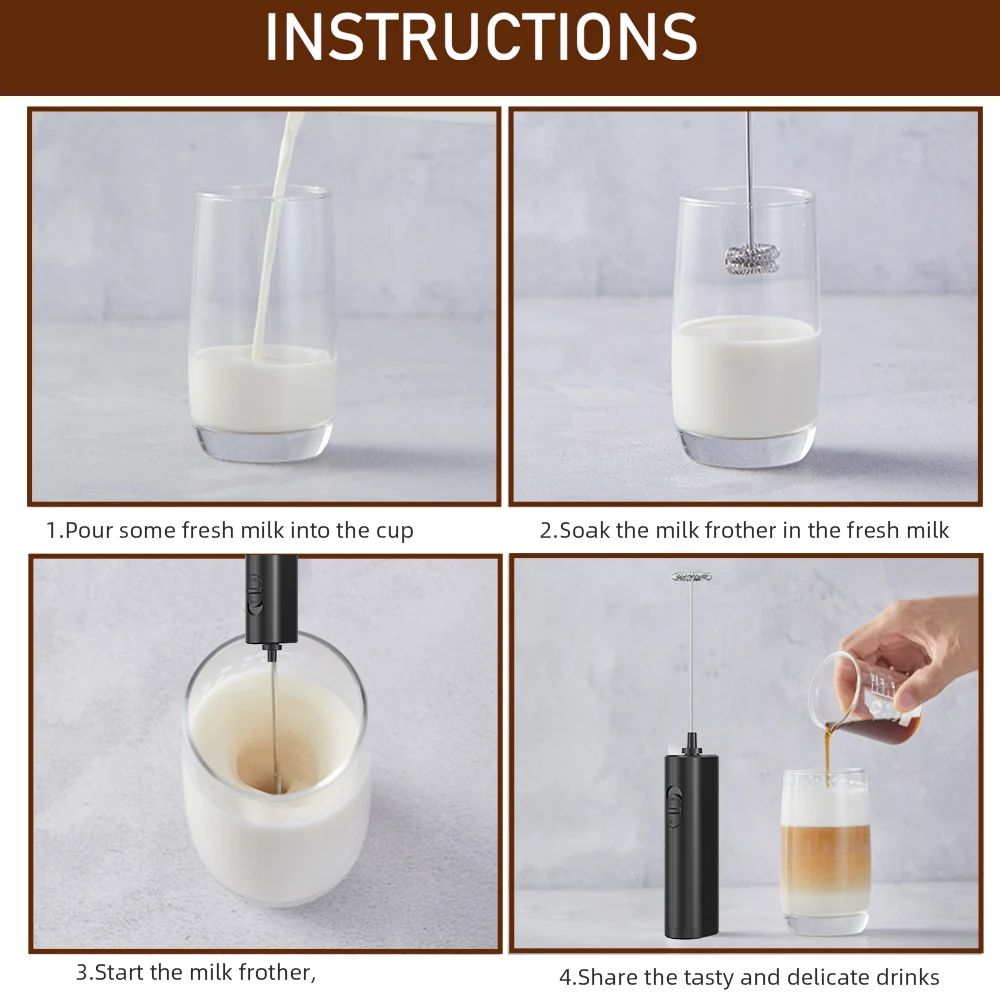 INSTRUCTIONS

1.Pour some fresh milk into the cup

2.Soak the milk frother in the fresh milk

3.Start the milk frother,

4.Share the tasty and delicate drinks