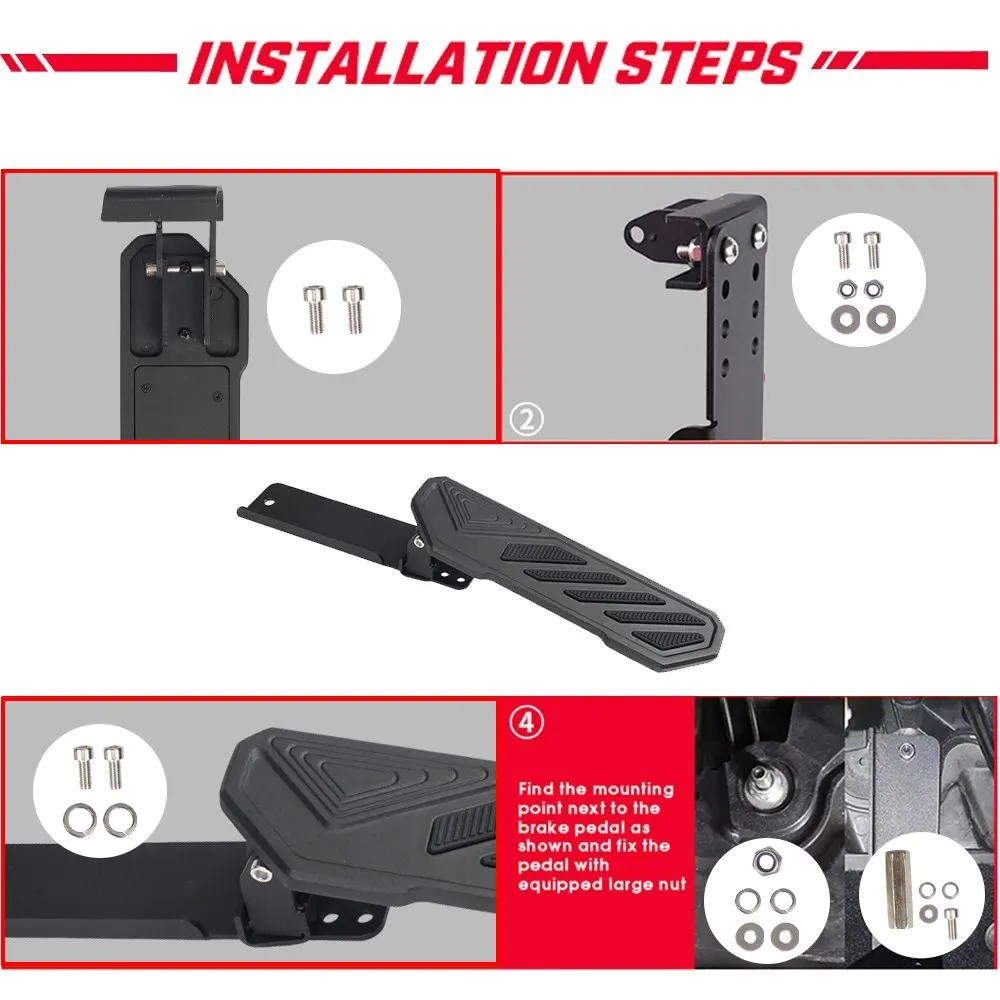 INSTALLATION STEPS

②

④

Find the mounting point next to the brake pedal as shown and fix the pedal with equipped large nut