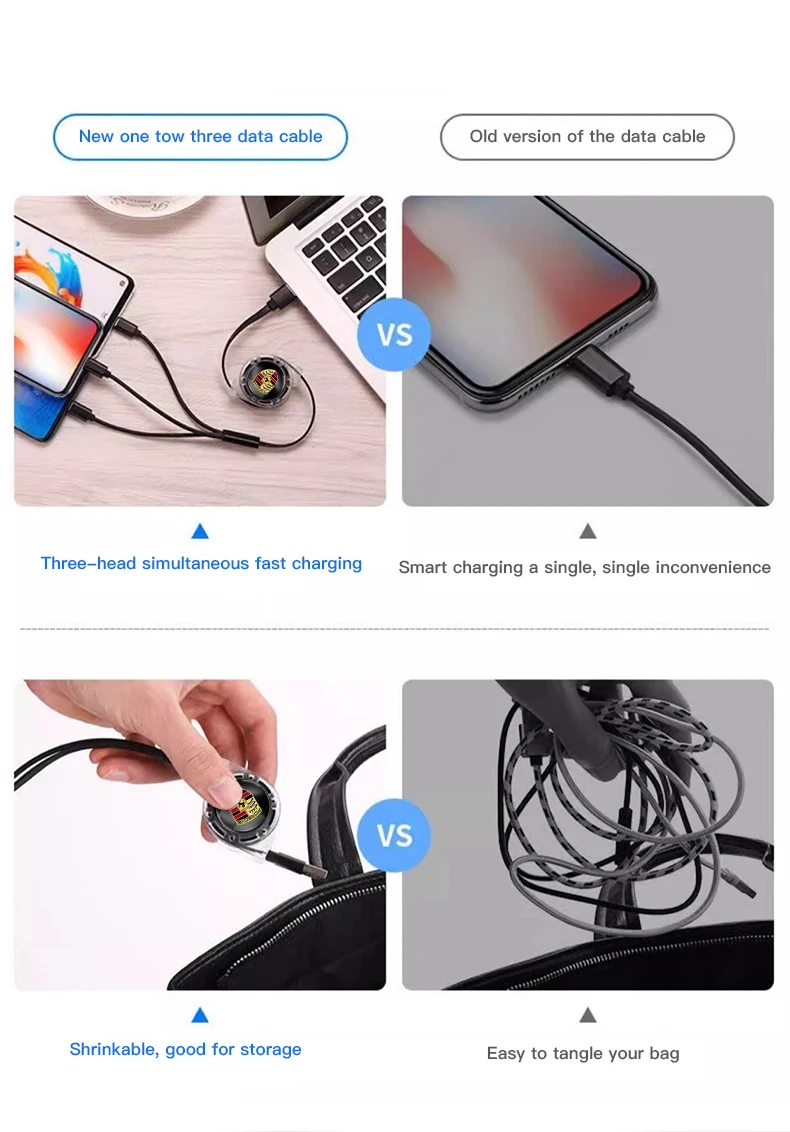 New one tow three data cable

Old version of the data cable

VS

Three-head simultaneous fast charging

Smart charging a single, single inconvenience

VS

Shrinkable, good for storage

Easy to tangle your bag