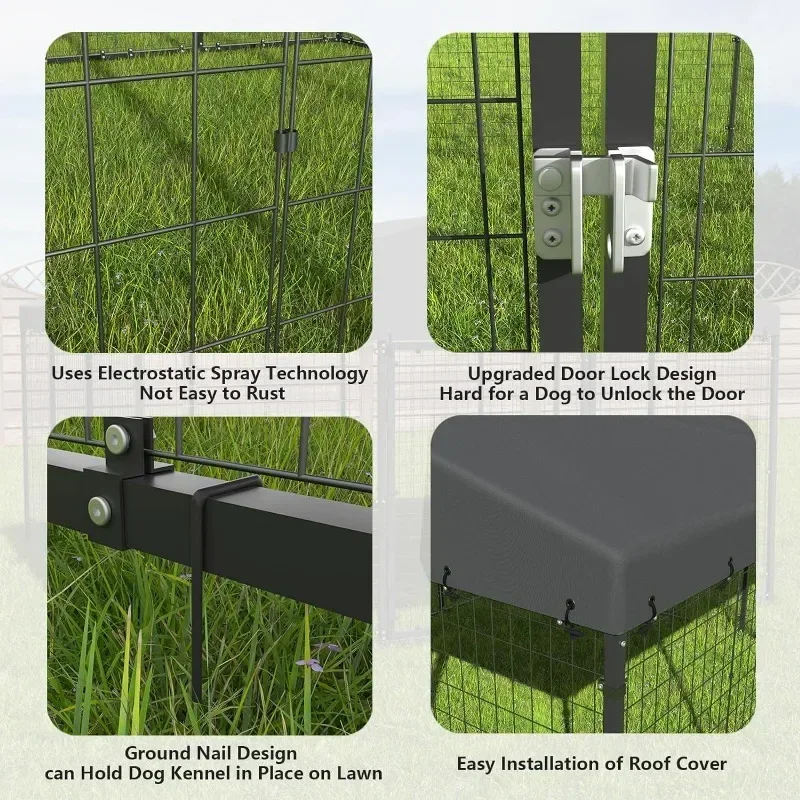 Uses Electrostatic Spray Technology
Not Easy to Rust

Upgraded Door Lock Design
Hard for a Dog to Unlock the Door

Ground Nail Design
can Hold Dog Kennel in Place on Lawn

Easy Installation of Roof Cover