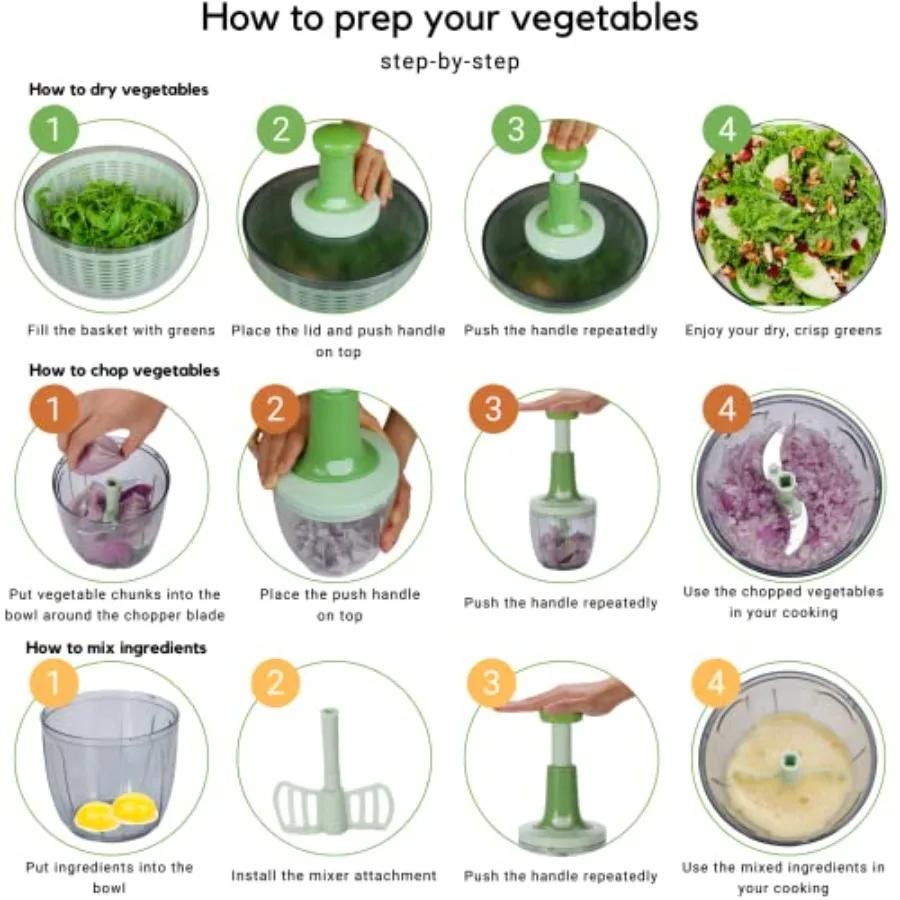 How to prep your vegetables

step-by-step

How to dry vegetables

1

Fill the basket with greens

2

Place the lid and push handle on top

3

Push the handle repeatedly

4

Enjoy your dry, crisp greens

How to chop vegetables

1

Put vegetable chunks into the bowl around the chopper blade

2

Place the push handle on top

3

Push the handle repeatedly

4

Use the chopped vegetables in your cooking

How to mix ingredients

1

Put ingredients into the bowl

2

Install the mixer attachment

3

Push the handle repeatedly

4

Use the mixed ingredients in your cooking