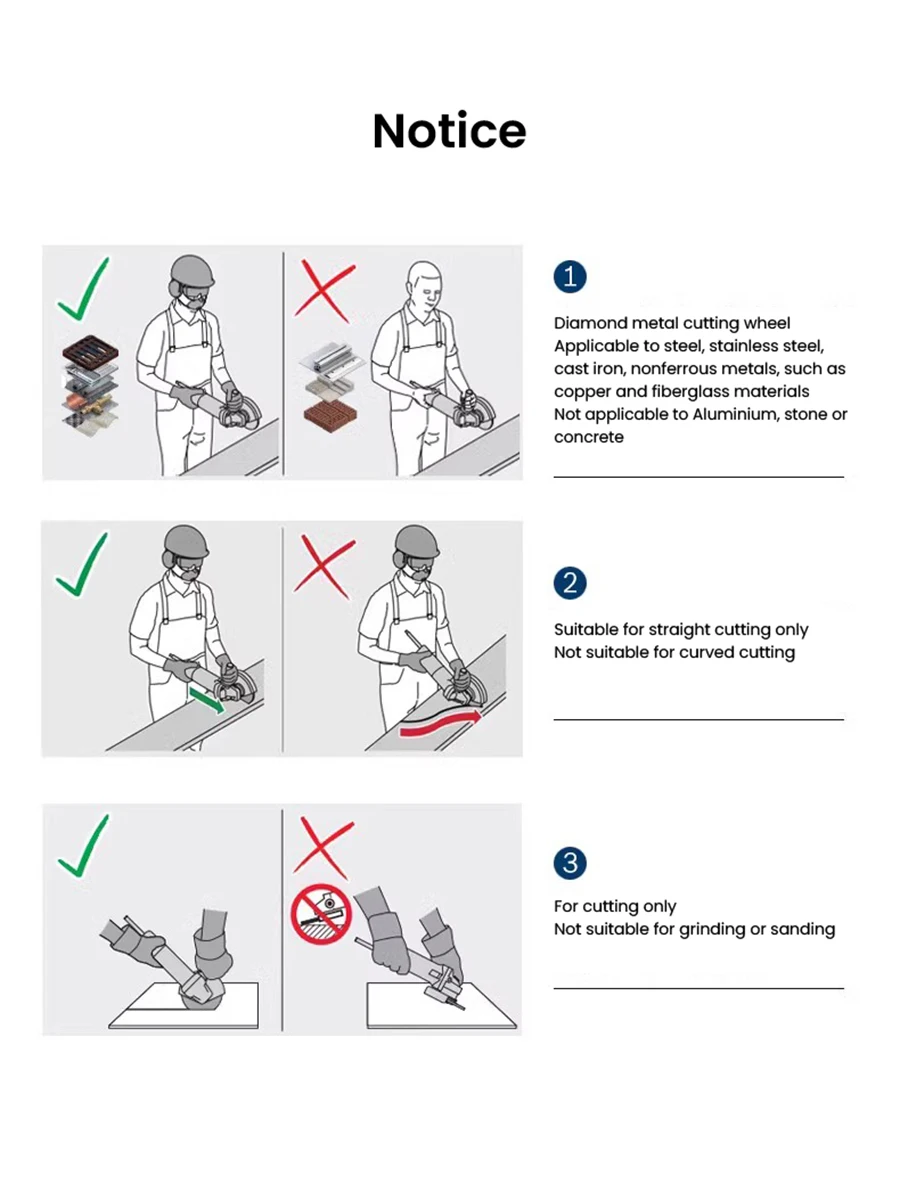 Notice

1

Diamond metal cutting wheel
Applicable to steel, stainless steel, cast iron, nonferrous metals, such as copper and fiberglass materials
Not applicable to Aluminium, stone or concrete

2

Suitable for straight cutting only
Not suitable for curved cutting

3

For cutting only
Not suitable for grinding or sanding