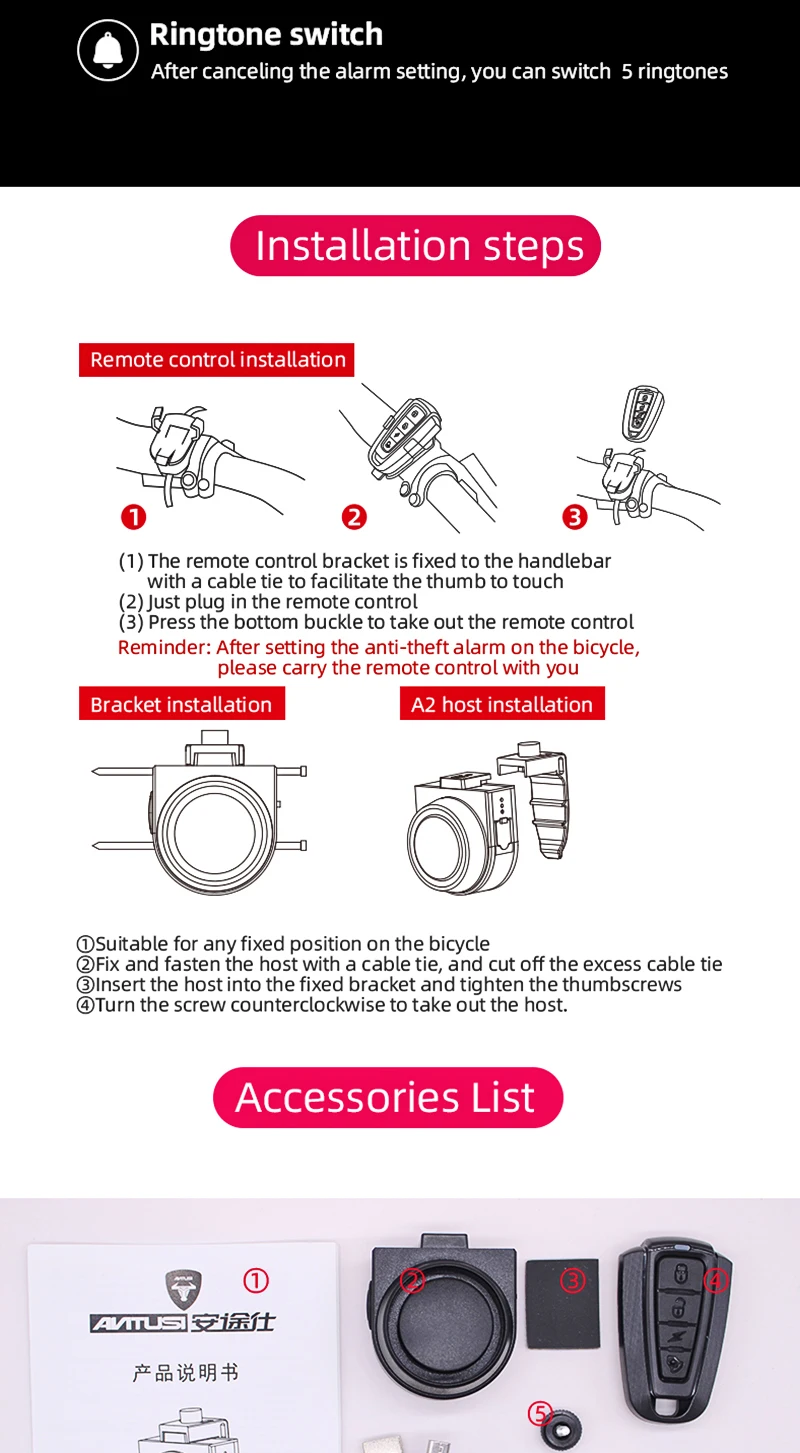 Ringtone switch
After canceling the alarm setting, you can switch 5 ringtones

Installation steps

Remote control installation

❶ ❷ ❸

(1) The remote control bracket is fixed to the handlebar with a cable tie to facilitate the thumb to touch
(2) Just plug in the remote control
(3) Press the bottom buckle to take out the remote control
Reminder: After setting the anti-theft alarm on the bicycle, please carry the remote control with you

Bracket installation

A2 host installation

①Suitable for any fixed position on the bicycle
②Fix and fasten the host with a cable tie, and cut off the excess cable tie
③Insert the host into the fixed bracket and tighten the thumbscrews
④Turn the screw counterclockwise to take out the host.

Accessories List

①
ANTUSI 安途仕
产品说明书
②
③
④
⑤