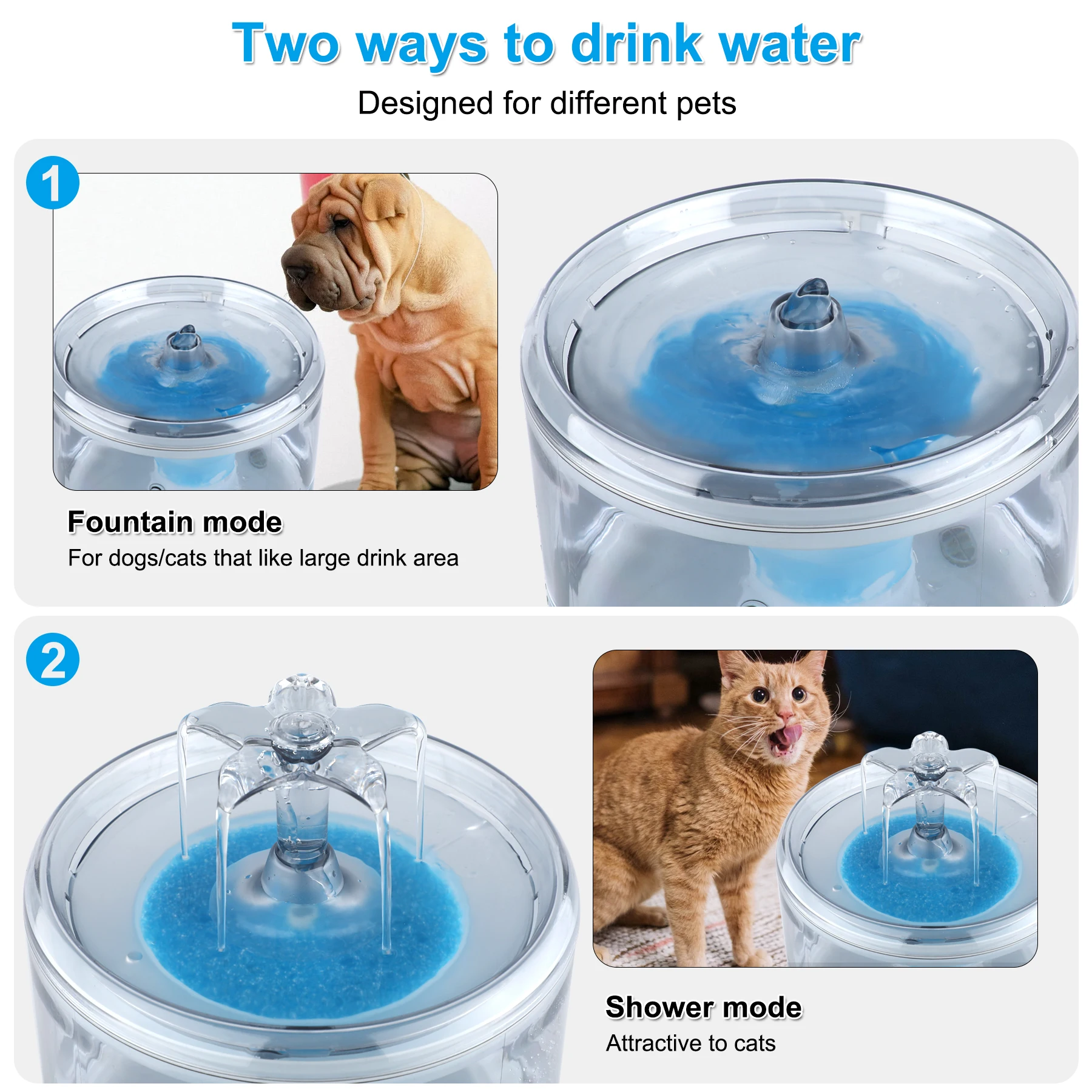 Two ways to drink water

Designed for different pets

1

Fountain mode
For dogs/cats that like large drink area

2

Shower mode
Attractive to cats