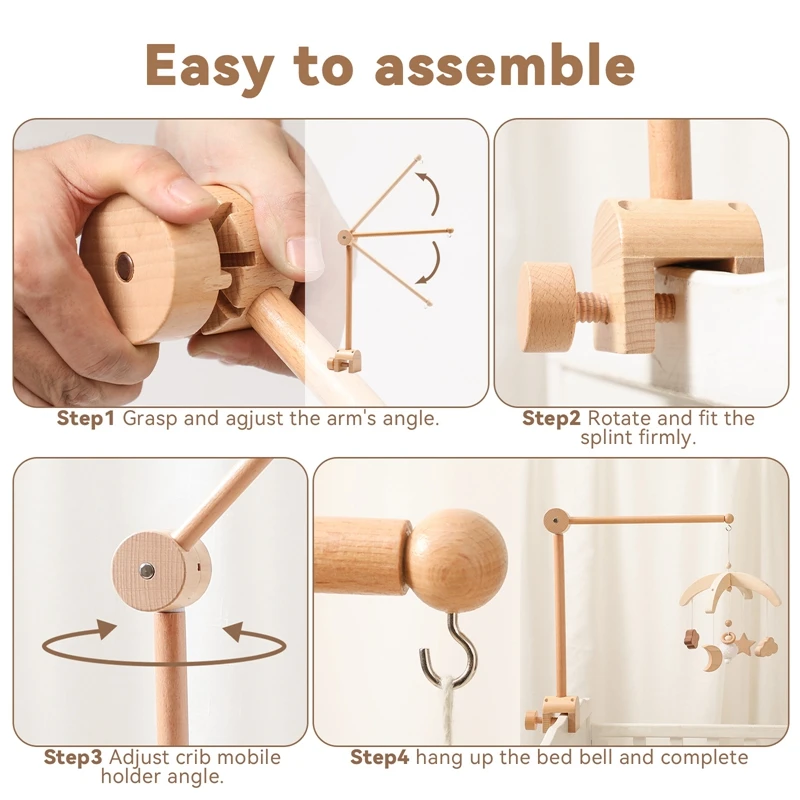 Easy to assemble

Step1 Grasp and agjust the arm's angle.

Step2 Rotate and fit the splint firmly.

Step3 Adjust crib mobile holder angle.

Step4 hang up the bed bell and complete