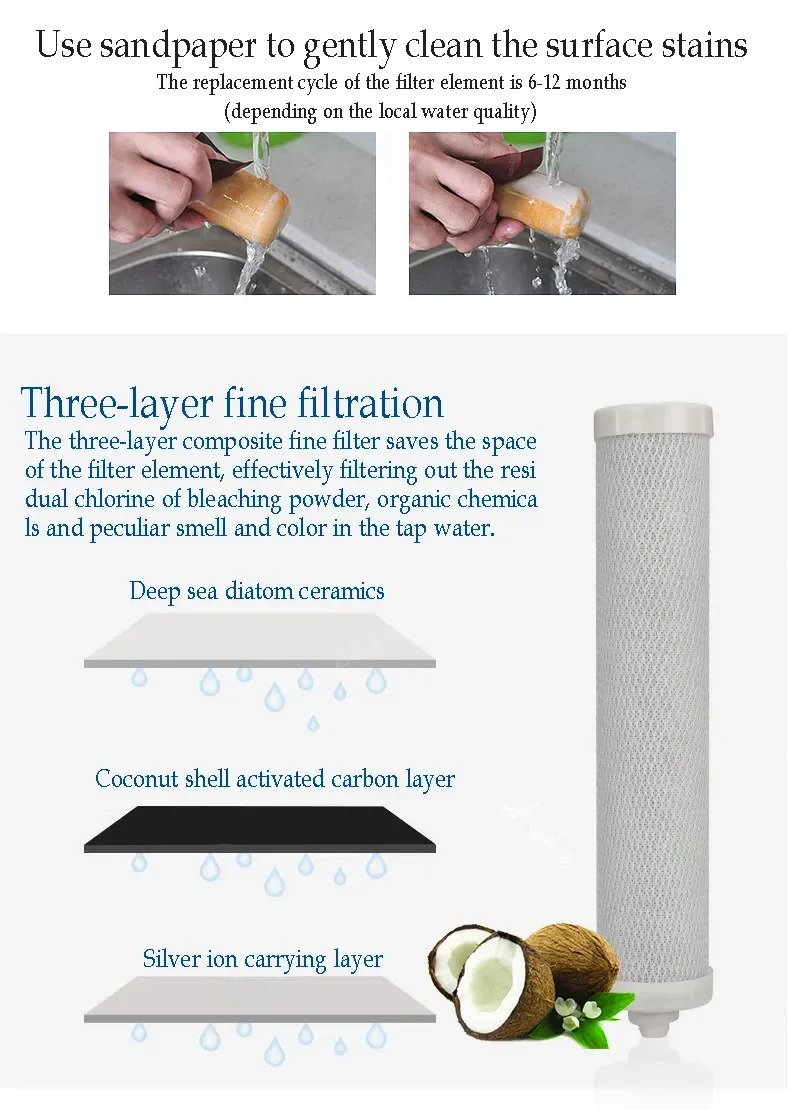 Use sandpaper to gently clean the surface stains

The replacement cycle of the filter element is 6-12 months (depending on the local water quality)

Three-layer fine filtration

The three-layer composite fine filter saves the space of the filter element, effectively filtering out the resi dual chlorine of bleaching powder, organic chemica ls and peculiar smell and color in the tap water.

Deep sea diatom ceramics

Coconut shell activated carbon layer

Silver ion carrying layer