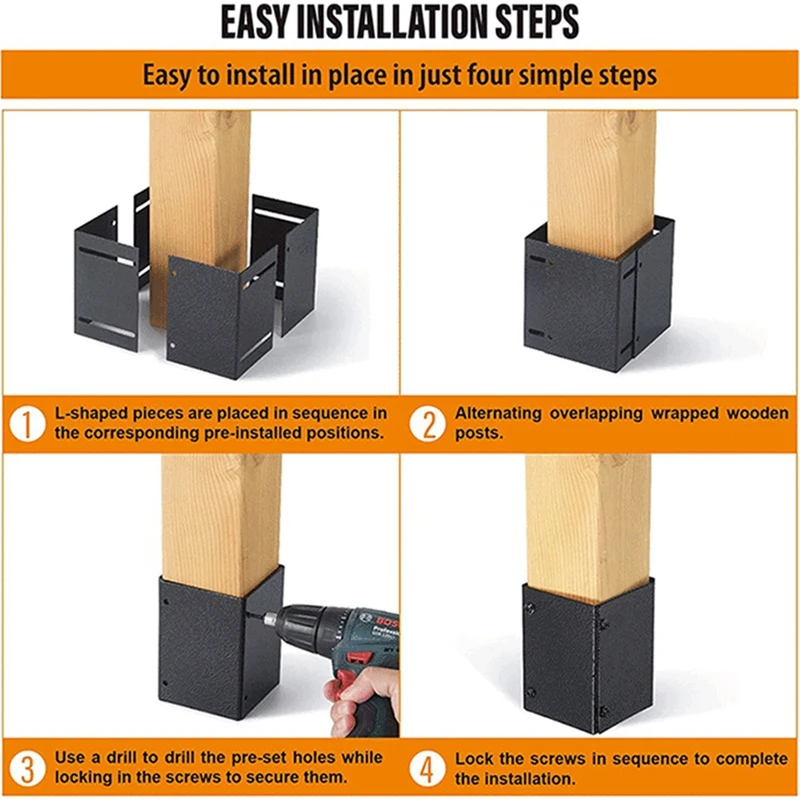 EASY INSTALLATION STEPS

Easy to install in place in just four simple steps

1 L-shaped pieces are placed in sequence in the corresponding pre-installed positions.

2 Alternating overlapping wrapped wooden posts.

BOSCH
Professional

3 Use a drill to drill the pre-set holes while locking in the screws to secure them.

4 Lock the screws in sequence to complete the installation.