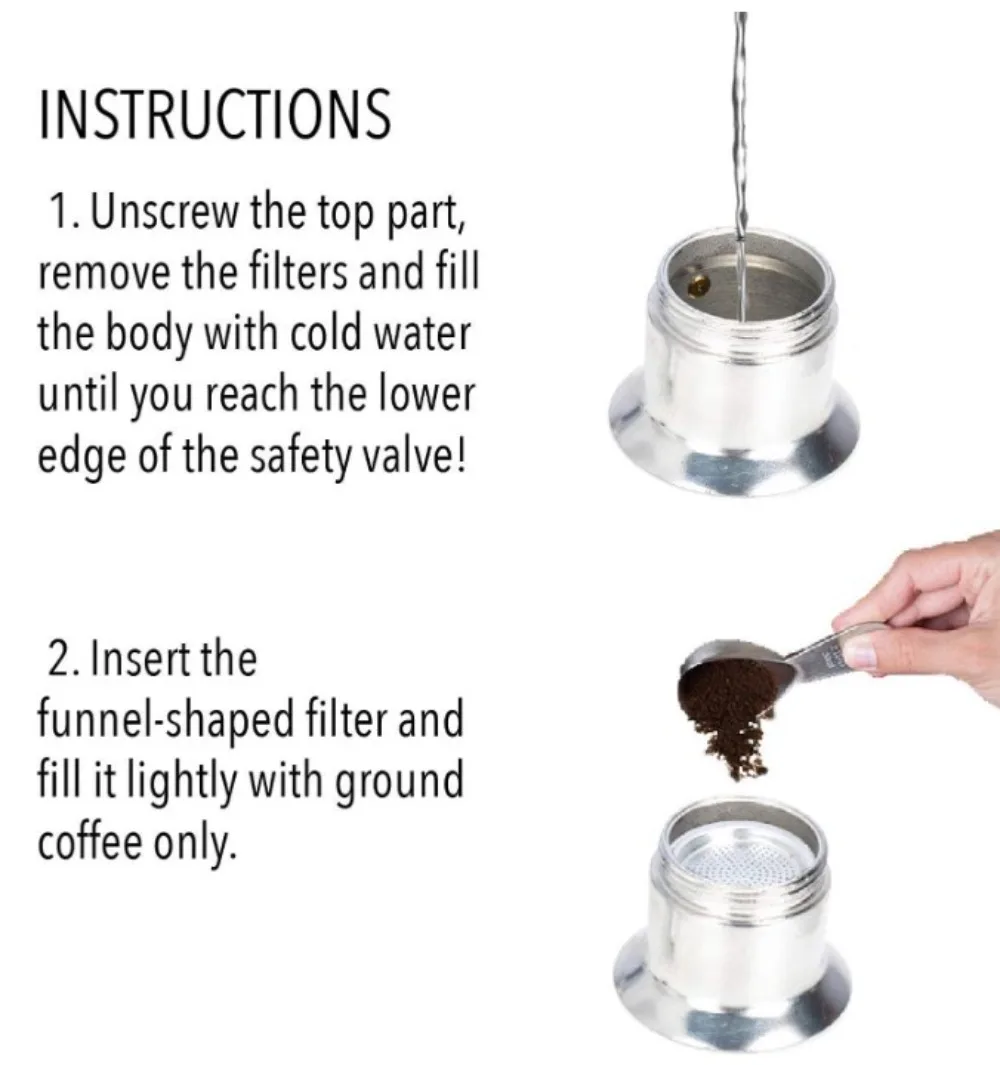 INSTRUCTIONS

1. Unscrew the top part, remove the filters and fill the body with cold water until you reach the lower edge of the safety valve!

2. Insert the funnel-shaped filter and fill it lightly with ground coffee only.