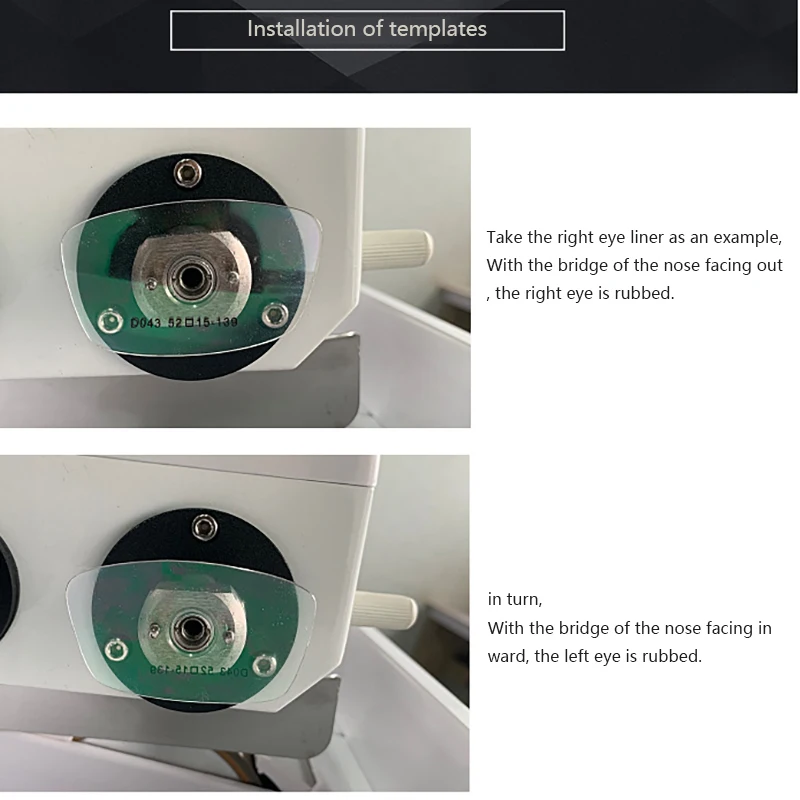 Installation of templates

D043 52□15-139

Take the right eye liner as an example, With the bridge of the nose facing out , the right eye is rubbed.

D043 52□15-139

in turn,
With the bridge of the nose facing in ward, the left eye is rubbed.