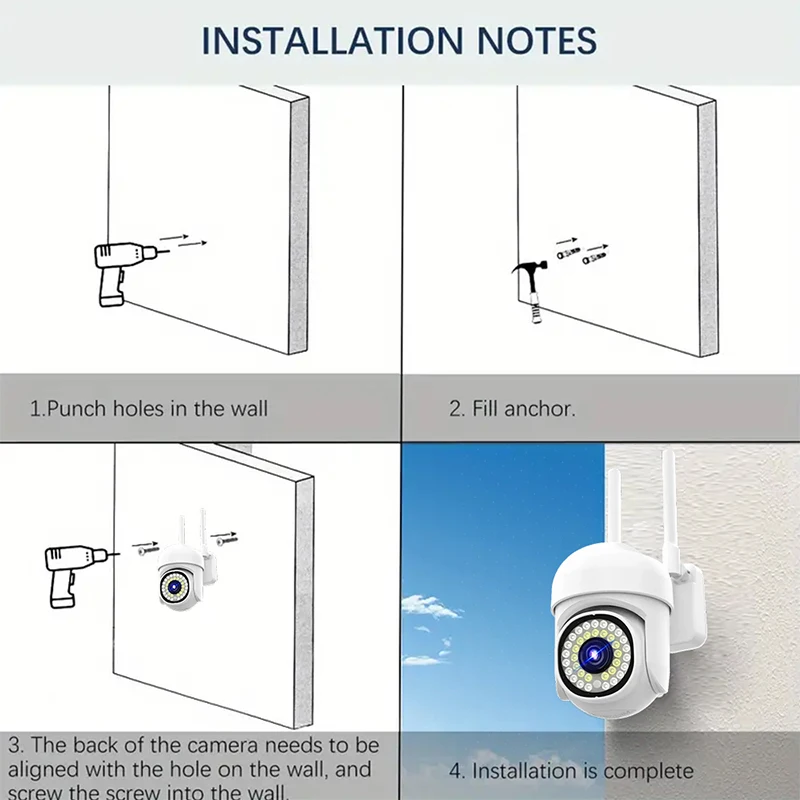 INSTALLATION NOTES

1.Punch holes in the wall

2. Fill anchor.

3. The back of the camera needs to be aligned with the hole on the wall, and screw the screw into the wall.

4. Installation is complete