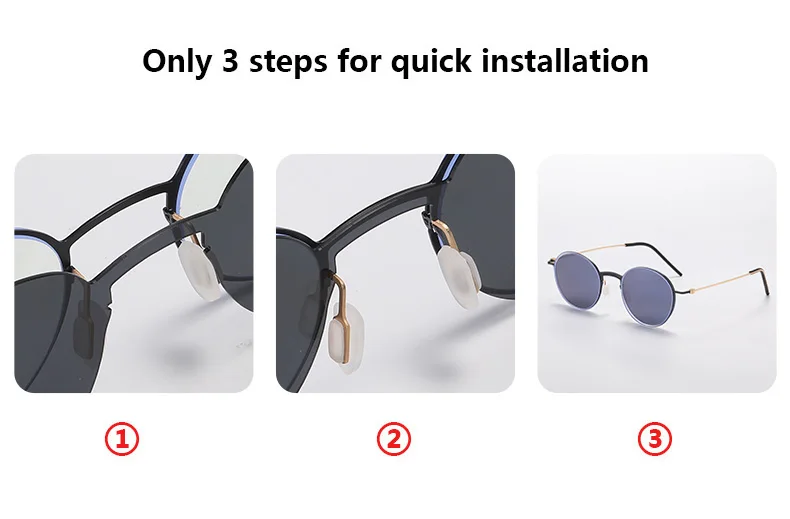 Only 3 steps for quick installation

①

②

③