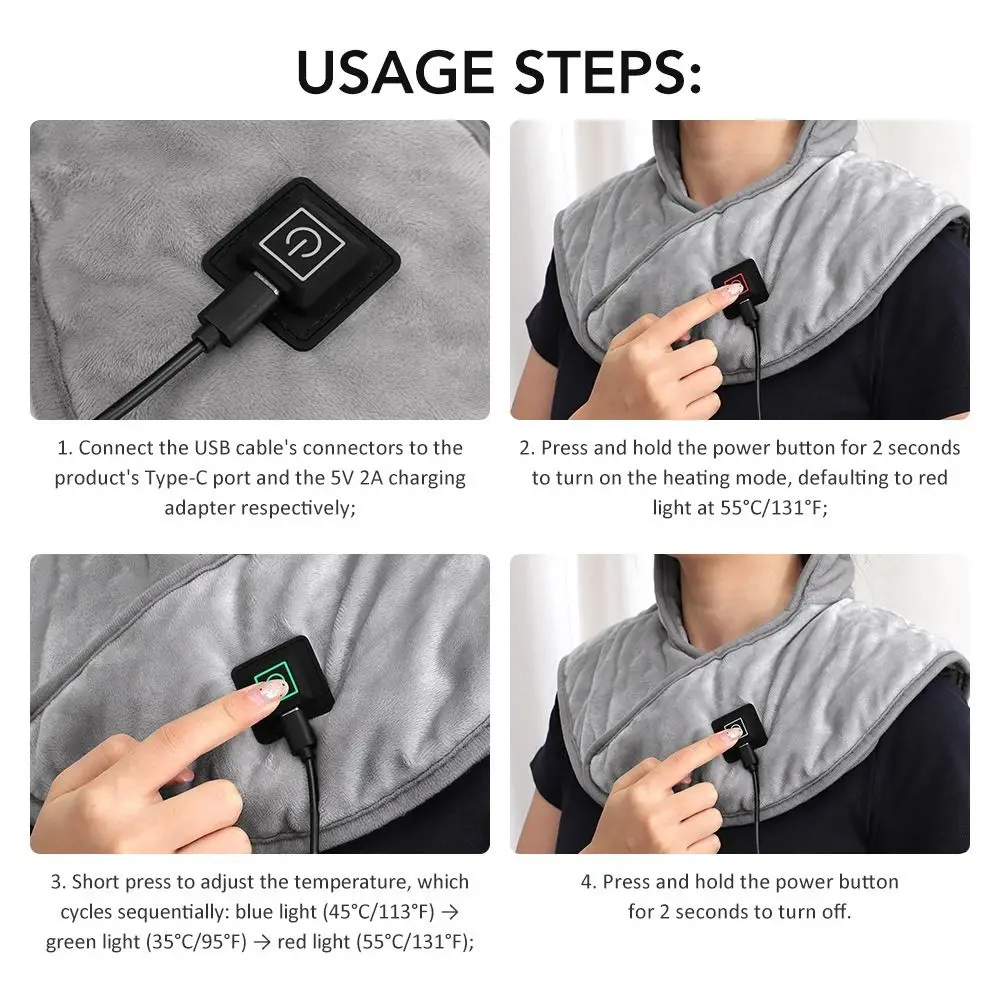 USAGE STEPS:

1. Connect the USB cable's connectors to the product's Type-C port and the 5V 2A charging adapter respectively;

2. Press and hold the power button for 2 seconds to turn on the heating mode, defaulting to red light at 55°C/131°F;

3. Short press to adjust the temperature, which cycles sequentially: blue light (45°C/113°F) → green light (35°C/95°F) → red light (55°C/131°F);

4. Press and hold the power button for 2 seconds to turn off.