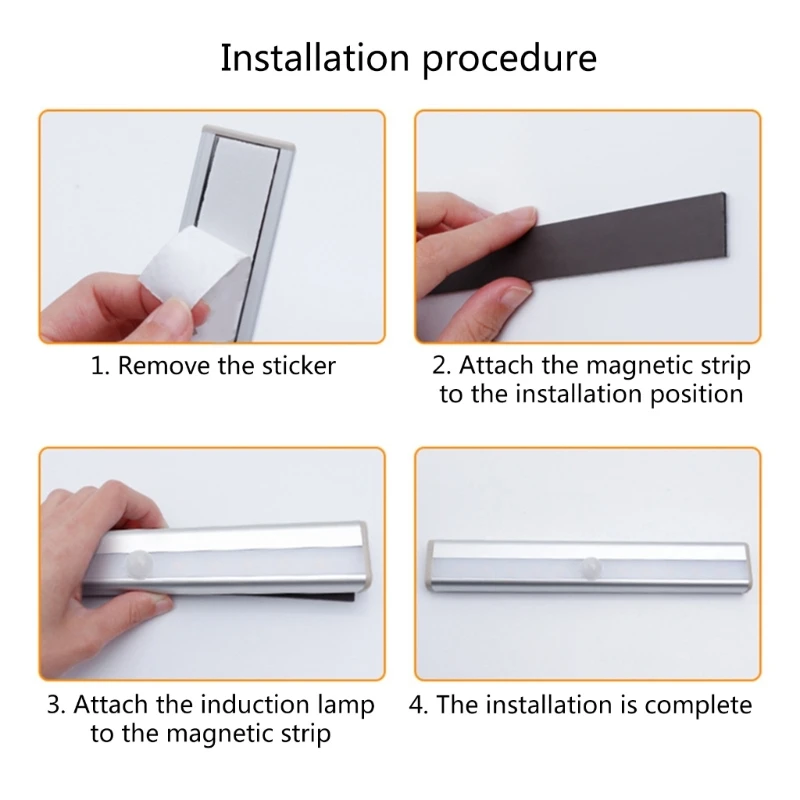 Installation procedure

1. Remove the sticker

2. Attach the magnetic strip to the installation position

3. Attach the induction lamp to the magnetic strip

4. The installation is complete