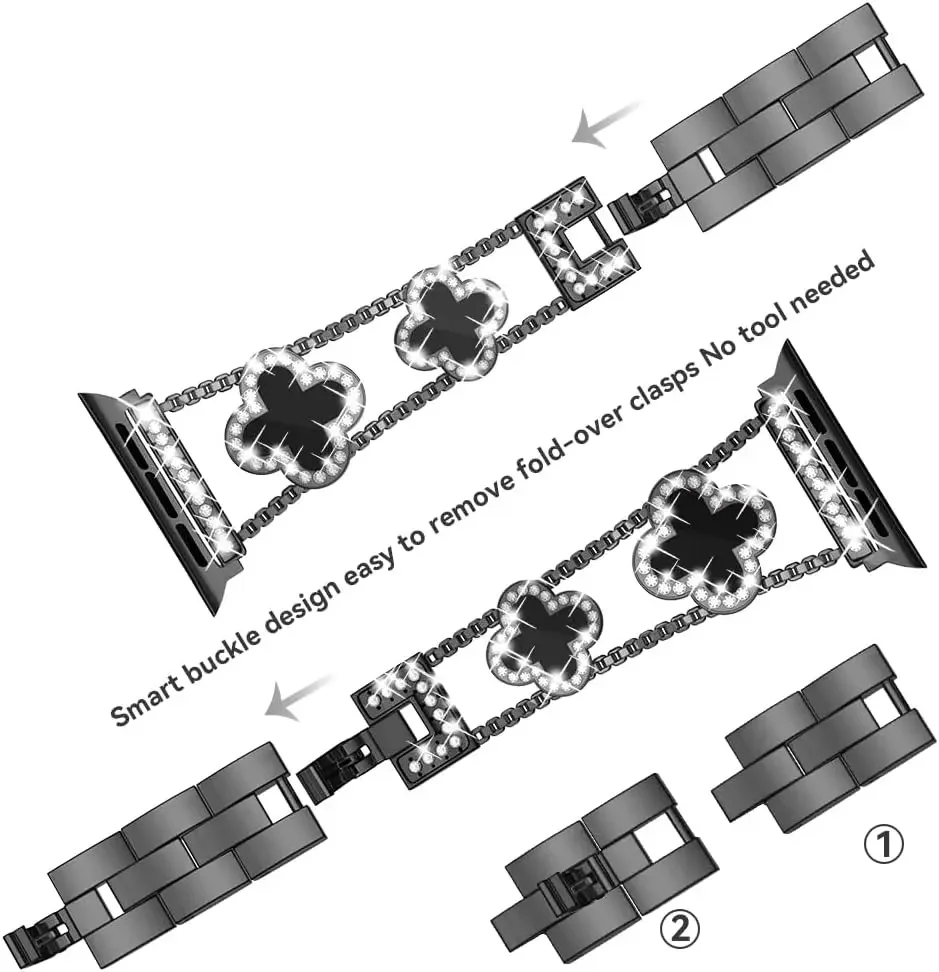 Smart buckle design easy to remove fold-over clasps No tool needed

①

②