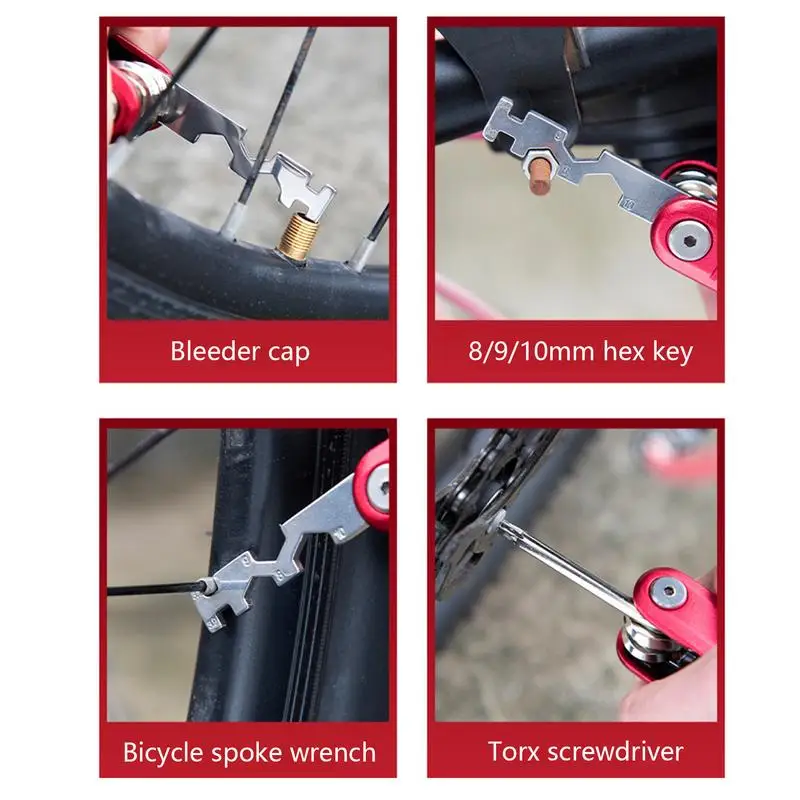 Bleeder cap

8/9/10mm hex key

Bicycle spoke wrench

Torx screwdriver