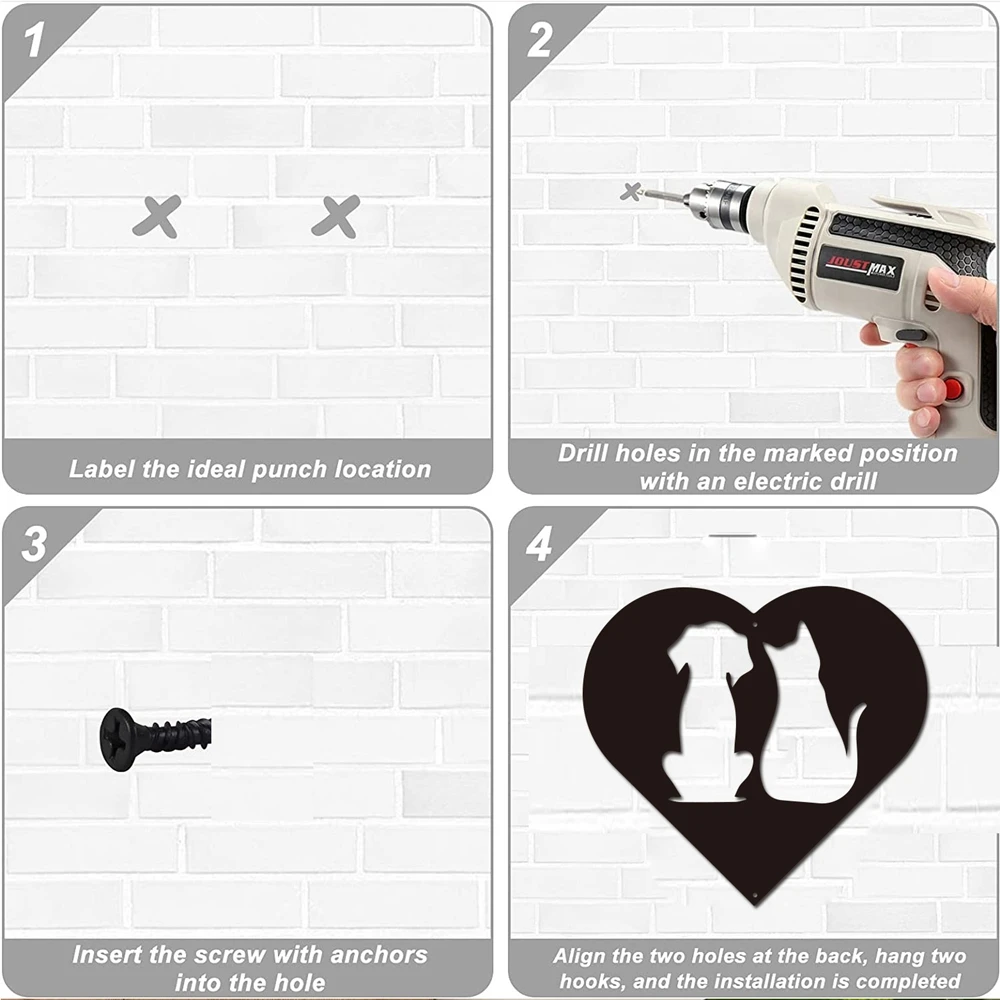 1

Label the ideal punch location

2

JOUSTMAX

Drill holes in the marked position with an electric drill

3

Insert the screw with anchors into the hole

4

Align the two holes at the back, hang two hooks, and the installation is completed