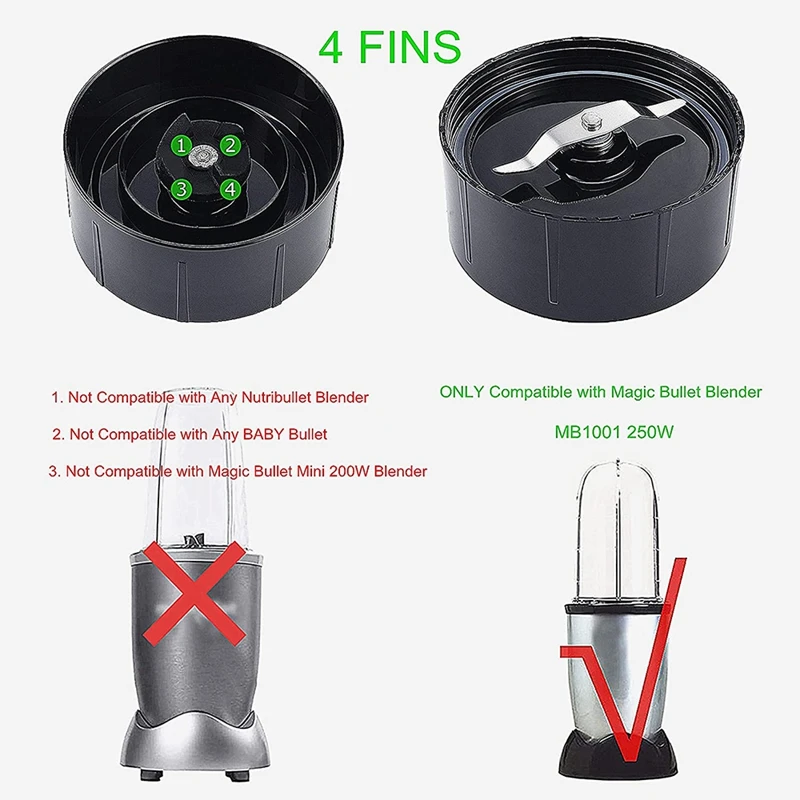 4 FINS

1 2
3 4

1. Not Compatible with Any Nutribullet Blender

2. Not Compatible with Any BABY Bullet

3. Not Compatible with Magic Bullet Mini 200W Blender

ONLY Compatible with Magic Bullet Blender

MB1001 250W