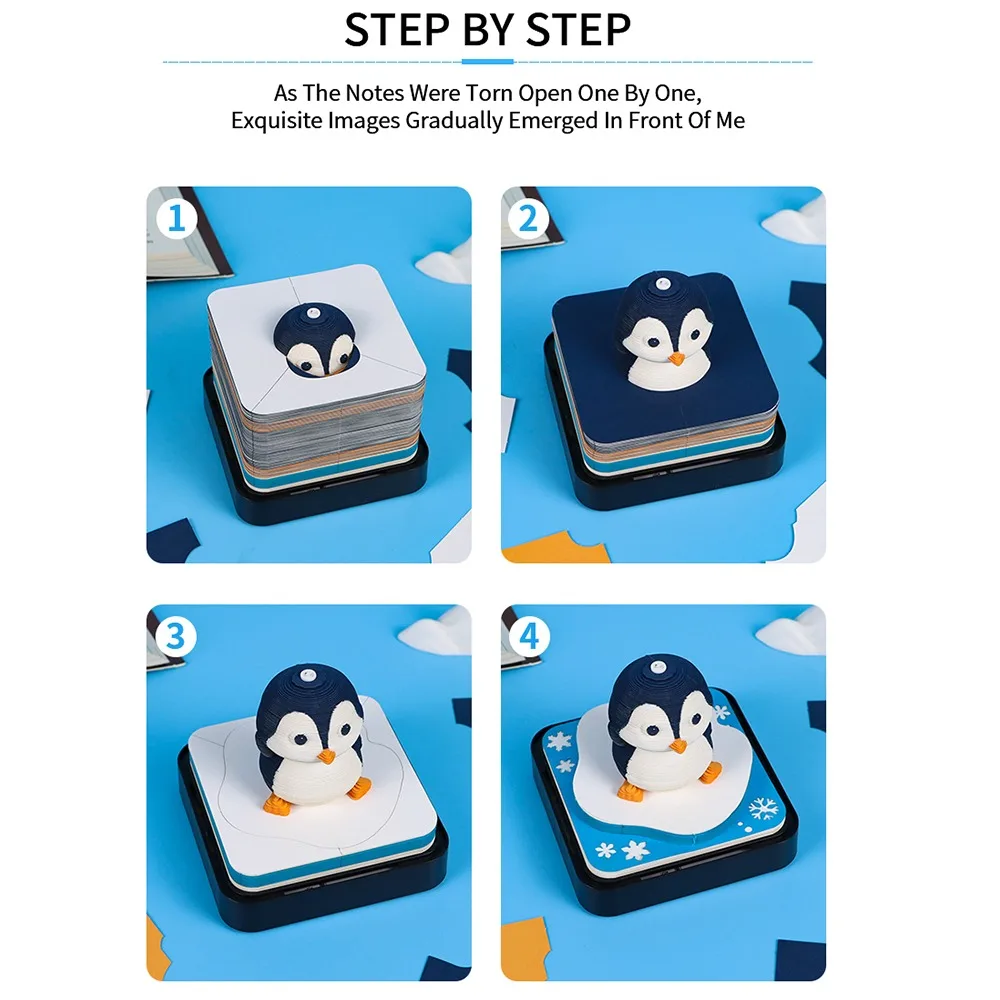 STEP BY STEP

As The Notes Were Torn Open One By One, Exquisite Images Gradually Emerged In Front Of Me

1

2

3

4