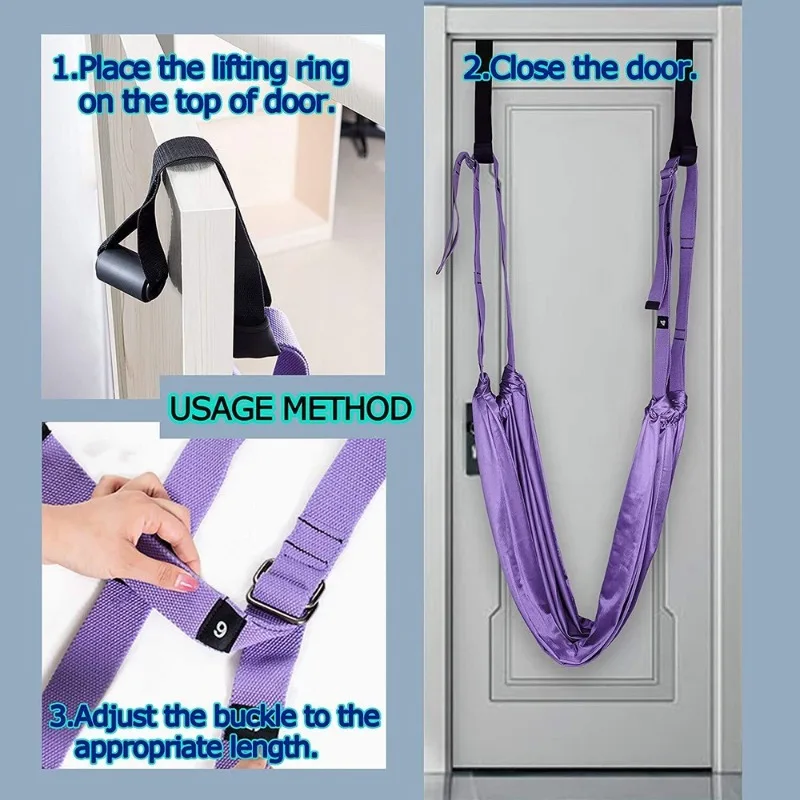 1.Place the lifting ring on the top of door.

2.Close the door.

USAGE METHOD

9

3.Adjust the buckle to the appropriate length.