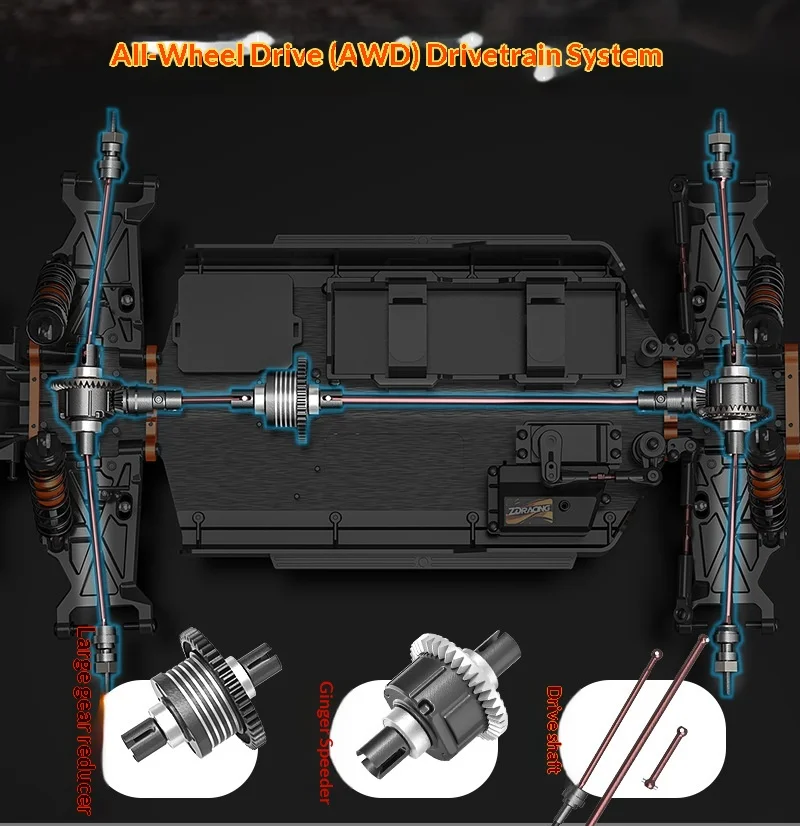 All-Wheel Drive (AWD) Drivetrain System

ZDRACING

Large gear reducer

Ginger Speeder

Drive shaft