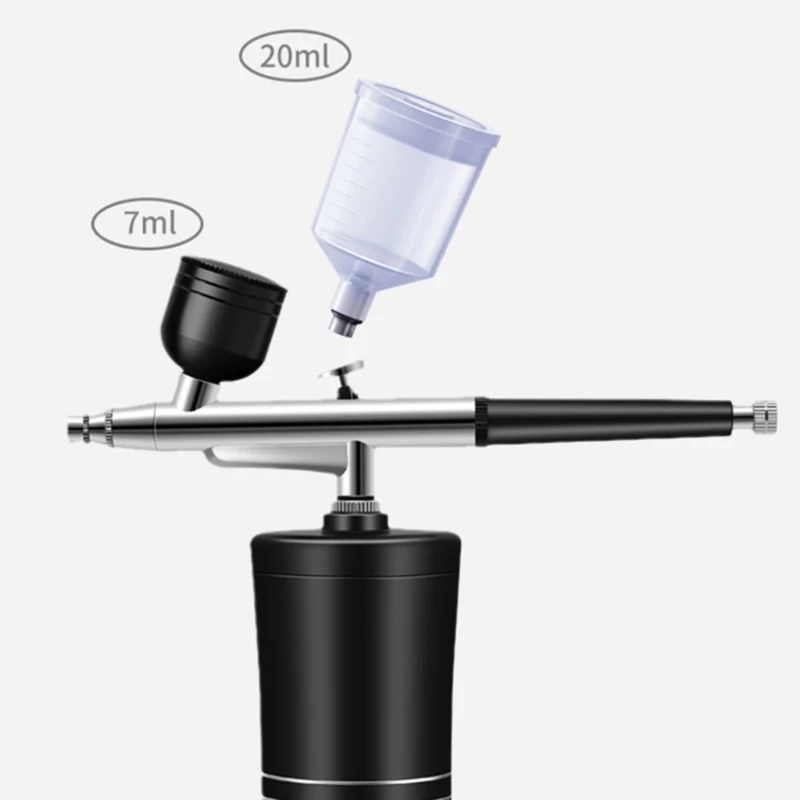 20ml

7ml