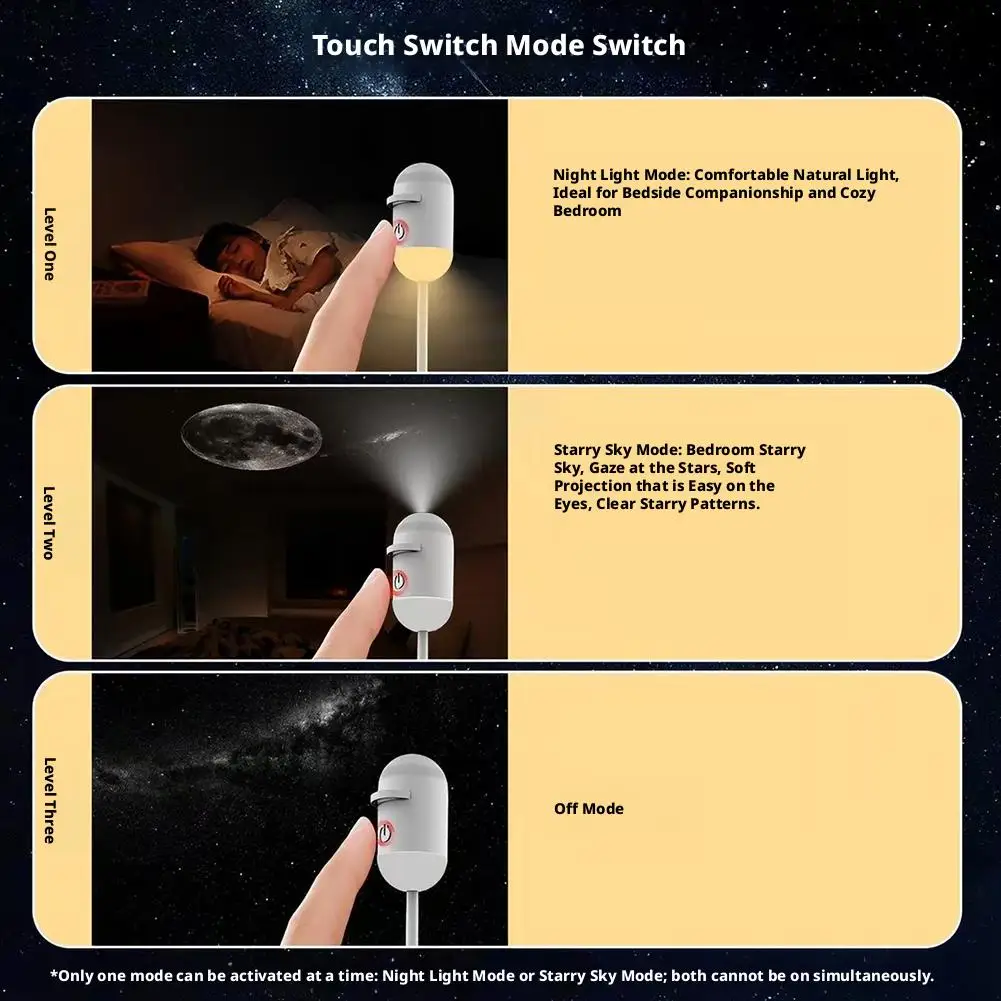 Touch Switch Mode Switch

Level One

Night Light Mode: Comfortable Natural Light, Ideal for Bedside Companionship and Cozy Bedroom

Level Two

Starry Sky Mode: Bedroom Starry Sky, Gaze at the Stars, Soft Projection that is Easy on the Eyes, Clear Starry Patterns.

Level Three

Off Mode

*Only one mode can be activated at a time: Night Light Mode or Starry Sky Mode; both cannot be on simultaneously.