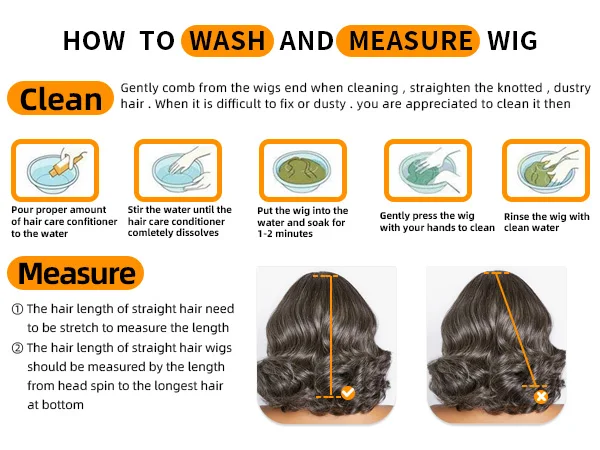 HOW TO WASH AND MEASURE WIG

Clean

Gently comb from the wigs end when cleaning , straighten the knotted , dustry hair . When it is difficult to fix or dusty . you are appreciated to clean it then

Pour proper amount of hair care confitioner to the water

Stir the water until the hair care conditioner comletely dissolves

Put the wig into the water and soak for 1-2 minutes

Gently press the wig with your hands to clean

Rinse the wig with clean water

Measure

① The hair length of straight hair need to be stretch to measure the length

② The hair length of straight hair wigs should be measured by the length from head spin to the longest hair at bottom