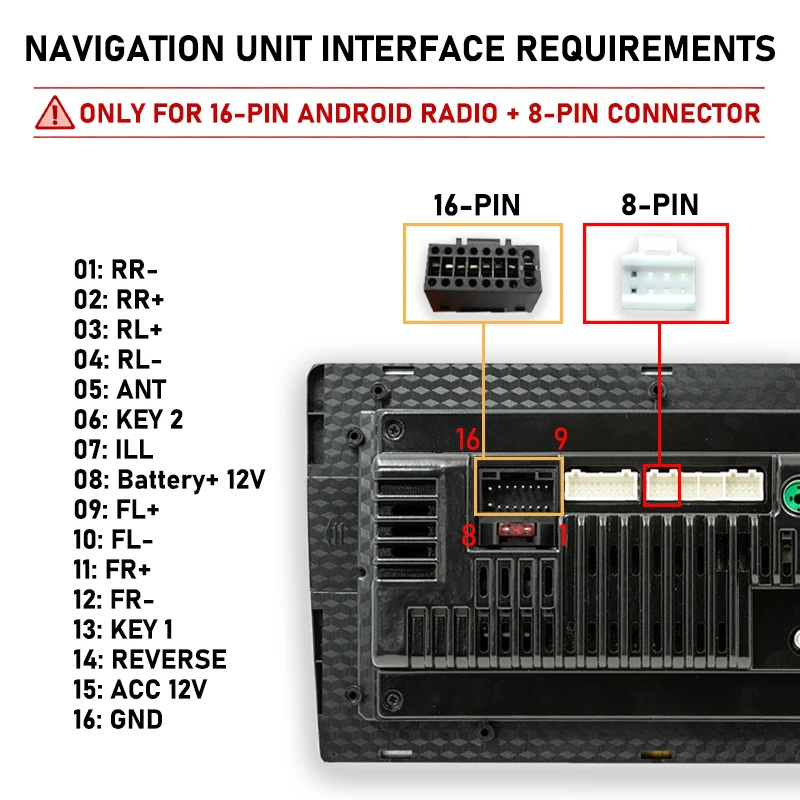 NAVIGATION UNIT INTERFACE REQUIREMENTS

ONLY FOR 16-PIN ANDROID RADIO + 8-PIN CONNECTOR

16-PIN

8-PIN

01: RR-
02: RR+
03: RL+
04: RL-
05: ANT
06: KEY 2
07: ILL
08: Battery+ 12V
09: FL+
10: FL-
11: FR+
12: FR-
13: KEY 1
14: REVERSE
15: ACC 12V
16: GND

16

9

8

1