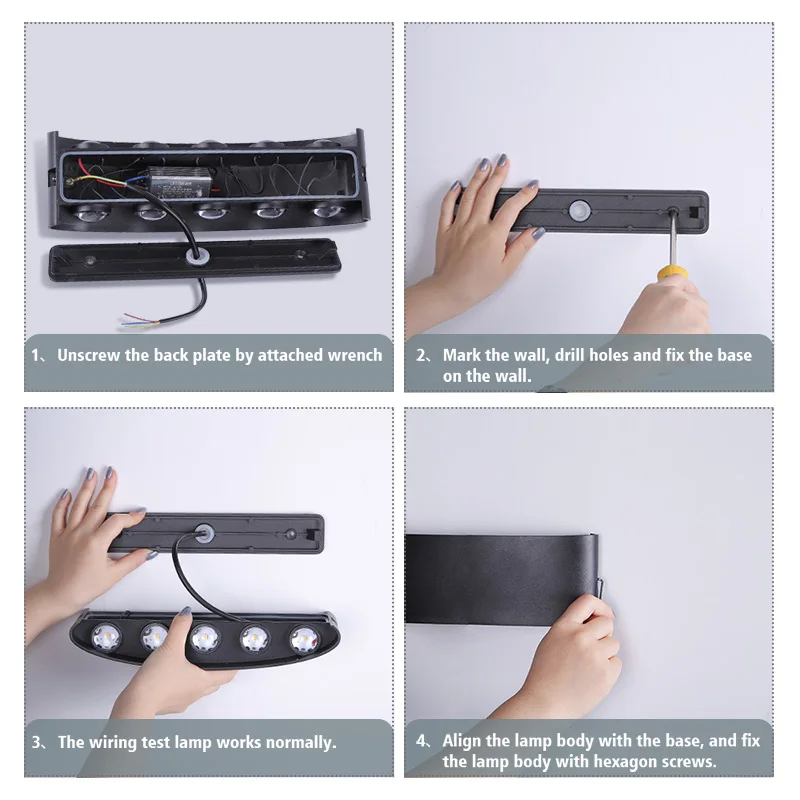 1、Unscrew the back plate by attached wrench

2、Mark the wall, drill holes and fix the base on the wall.

3、The wiring test lamp works normally.

4、Align the lamp body with the base, and fix the lamp body with hexagon screws.