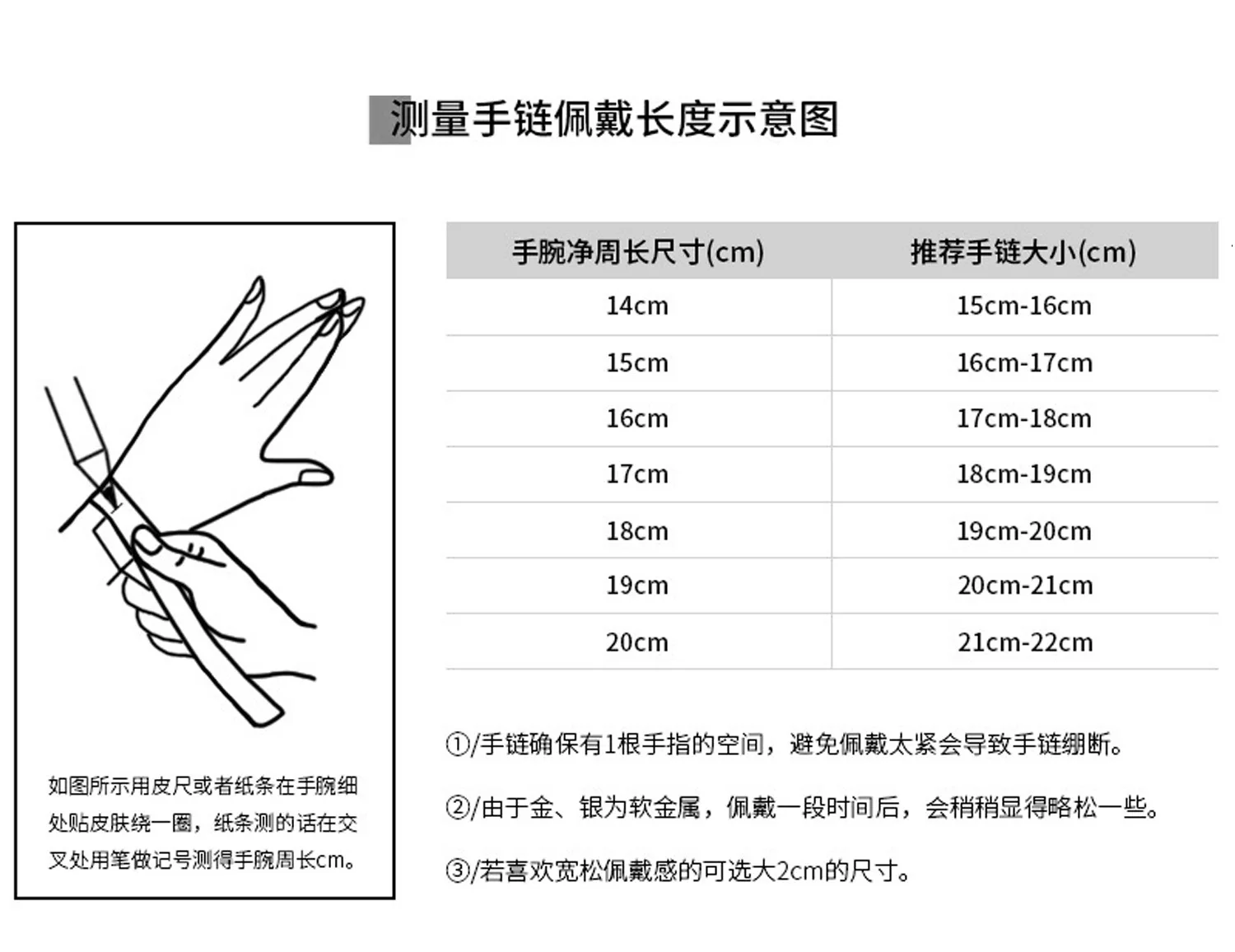 测量手链佩戴长度示意图

如图所示用皮尺或者纸条在手腕细处贴皮肤绕一圈，纸条测的话在交叉处用笔做记号测得手腕周长cm。

| 手腕净周长尺寸(cm) | 推荐手链大小(cm) |
|---|---|
| 14cm | 15cm-16cm |
| 15cm | 16cm-17cm |
| 16cm | 17cm-18cm |
| 17cm | 18cm-19cm |
| 18cm | 19cm-20cm |
| 19cm | 20cm-21cm |
| 20cm | 21cm-22cm |

①/手链确保有1根手指的空间，避免佩戴太紧会导致手链绷断。

②/由于金、银为软金属，佩戴一段时间后，会稍稍显得略松一些。

③/若喜欢宽松佩戴感的可选大2cm的尺寸。