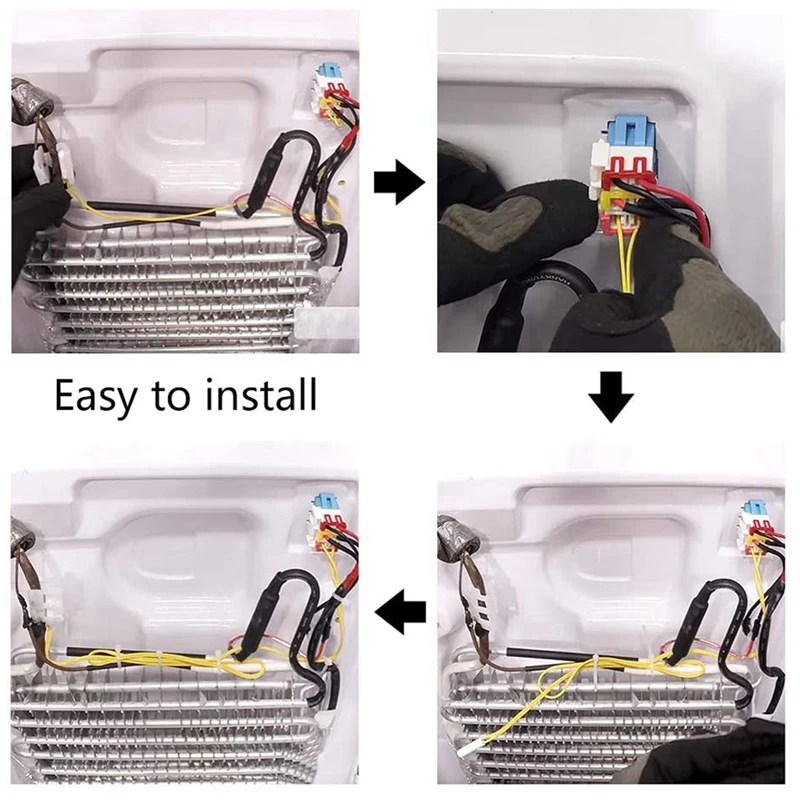 Easy to install