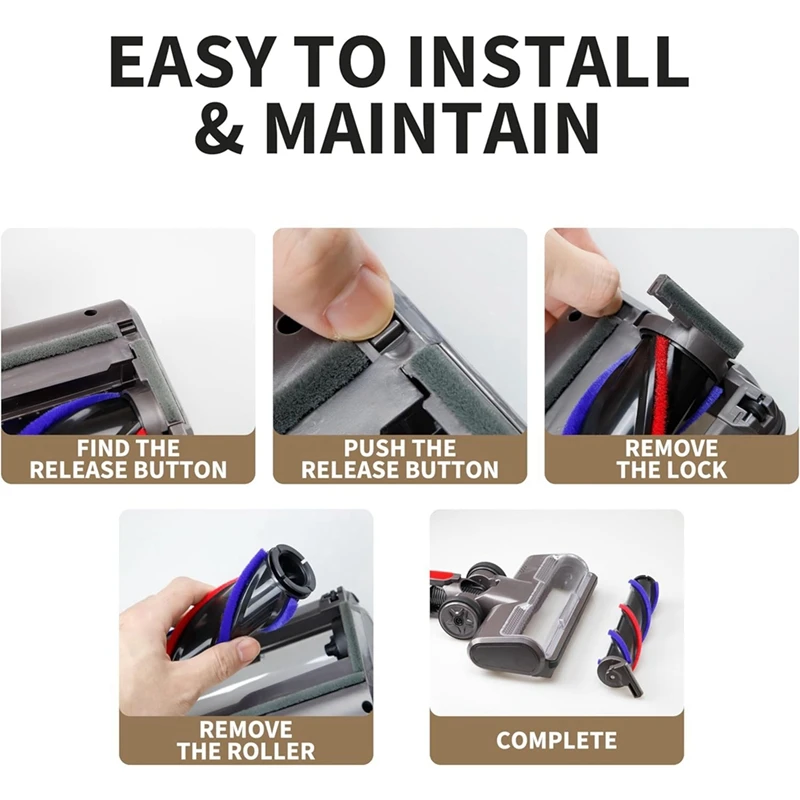 EASY TO INSTALL & MAINTAIN

FIND THE RELEASE BUTTON

PUSH THE RELEASE BUTTON

REMOVE THE LOCK

REMOVE THE ROLLER

COMPLETE