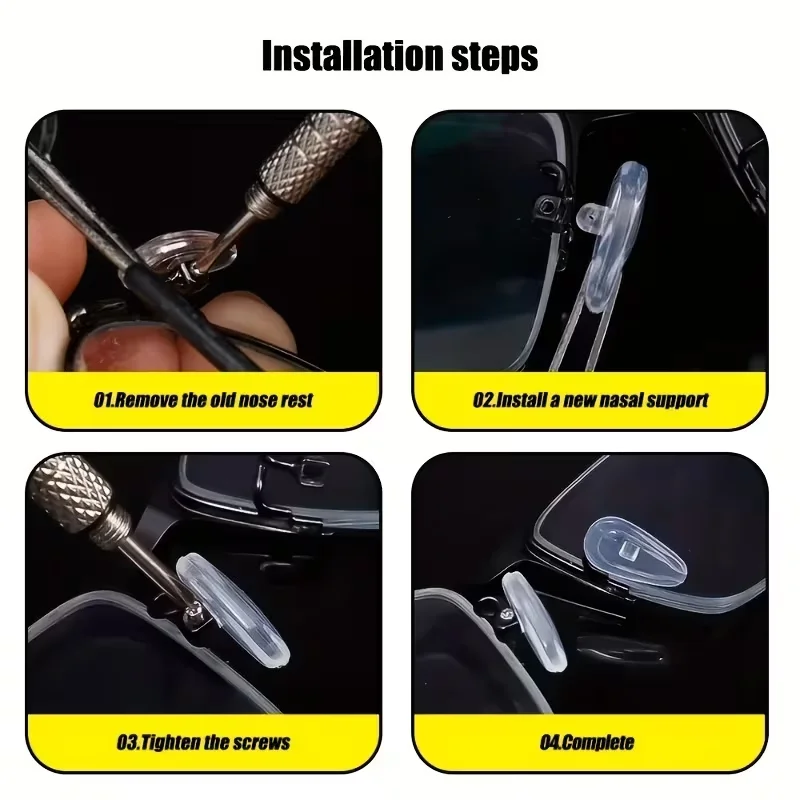 Installation steps

01.Remove the old nose rest

02.Install a new nasal support

03.Tighten the screws

04.Complete